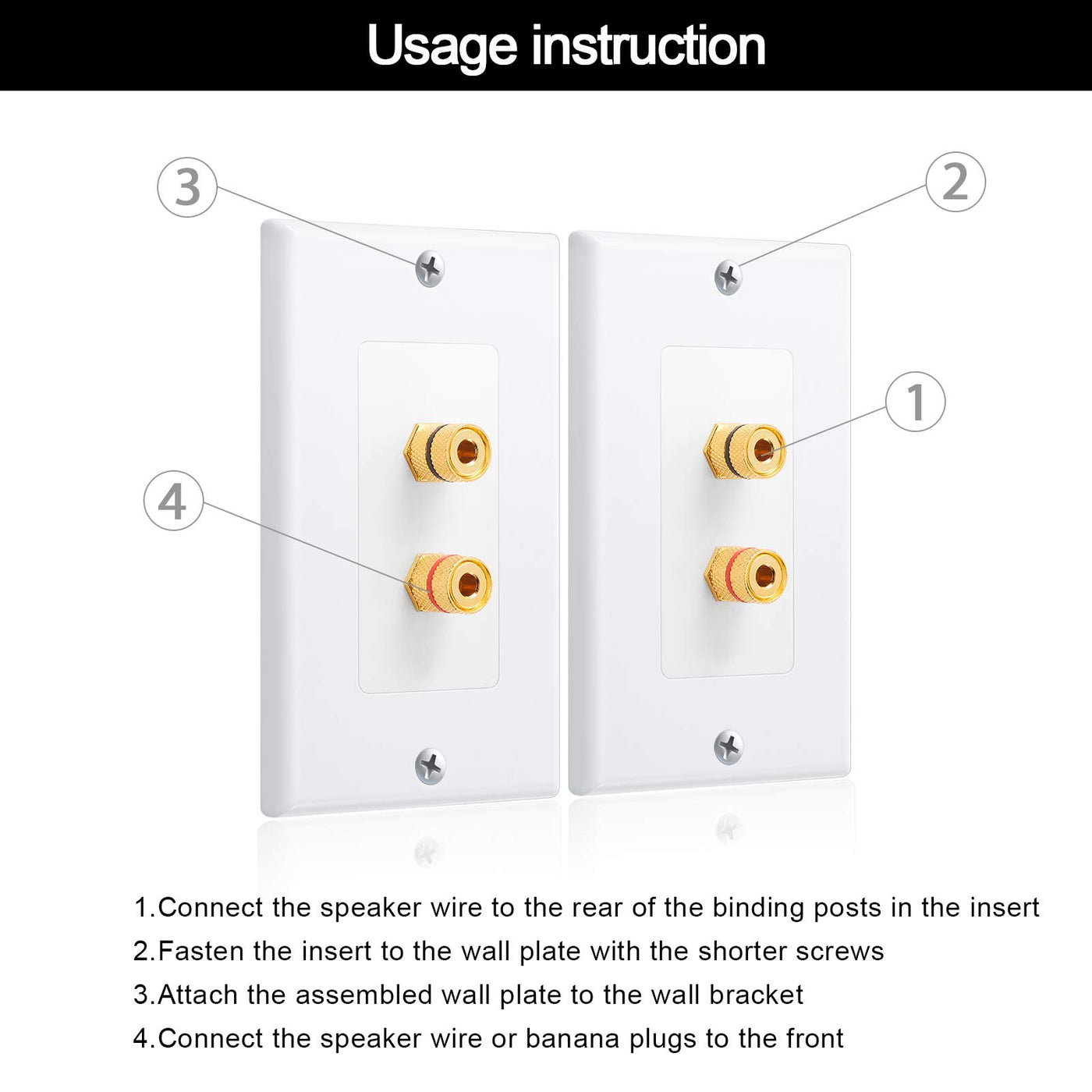 Usage instruction

3

2

1

4

1.Connect the speaker wire to the rear of the binding posts in the insert
2.Fasten the insert to the wall plate with the shorter screws
3.Attach the assembled wall plate to the wall bracket
4.Connect the speaker wire or banana plugs to the front