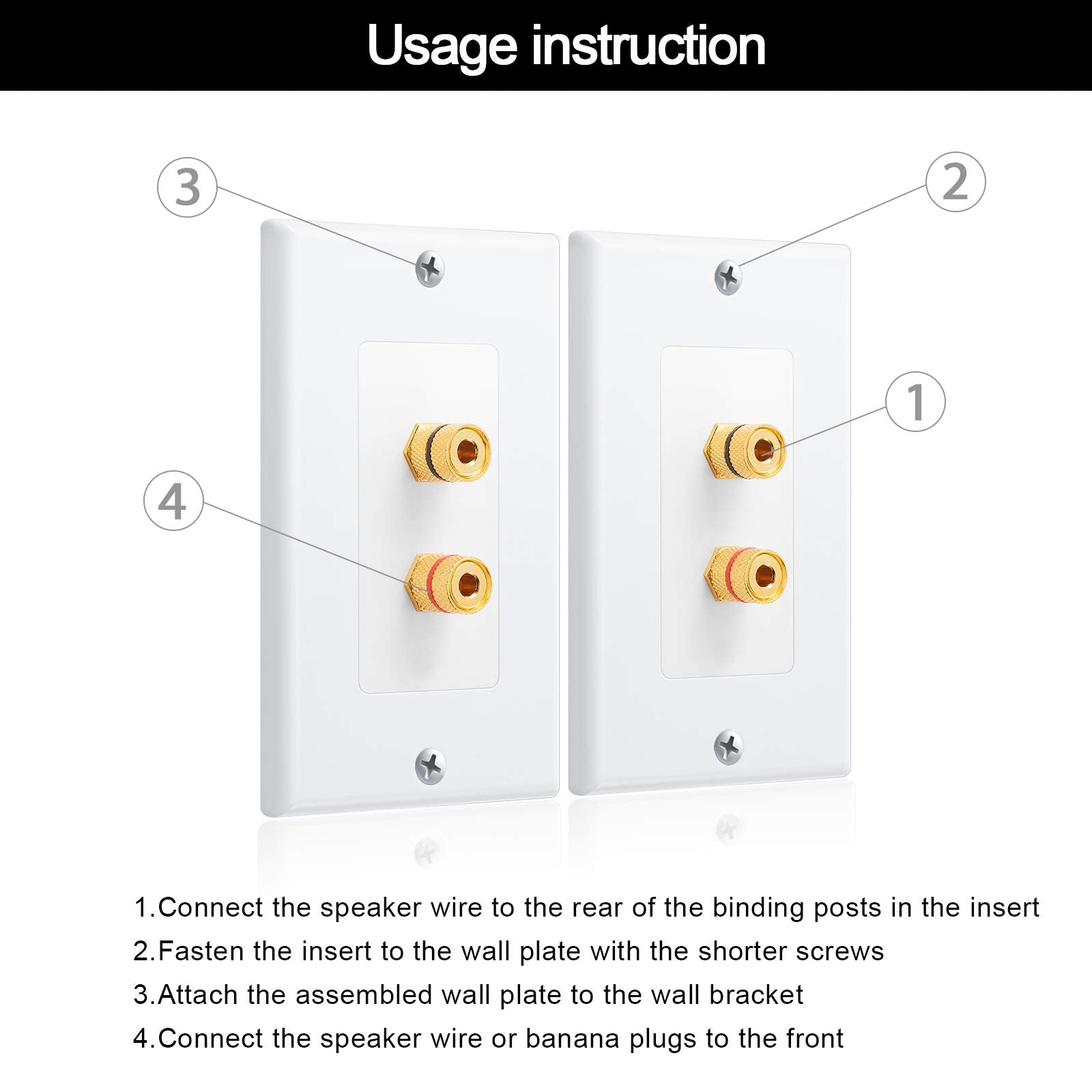 Usage instruction

3

2

1

4

1.Connect the speaker wire to the rear of the binding posts in the insert
2.Fasten the insert to the wall plate with the shorter screws
3.Attach the assembled wall plate to the wall bracket
4.Connect the speaker wire or banana plugs to the front