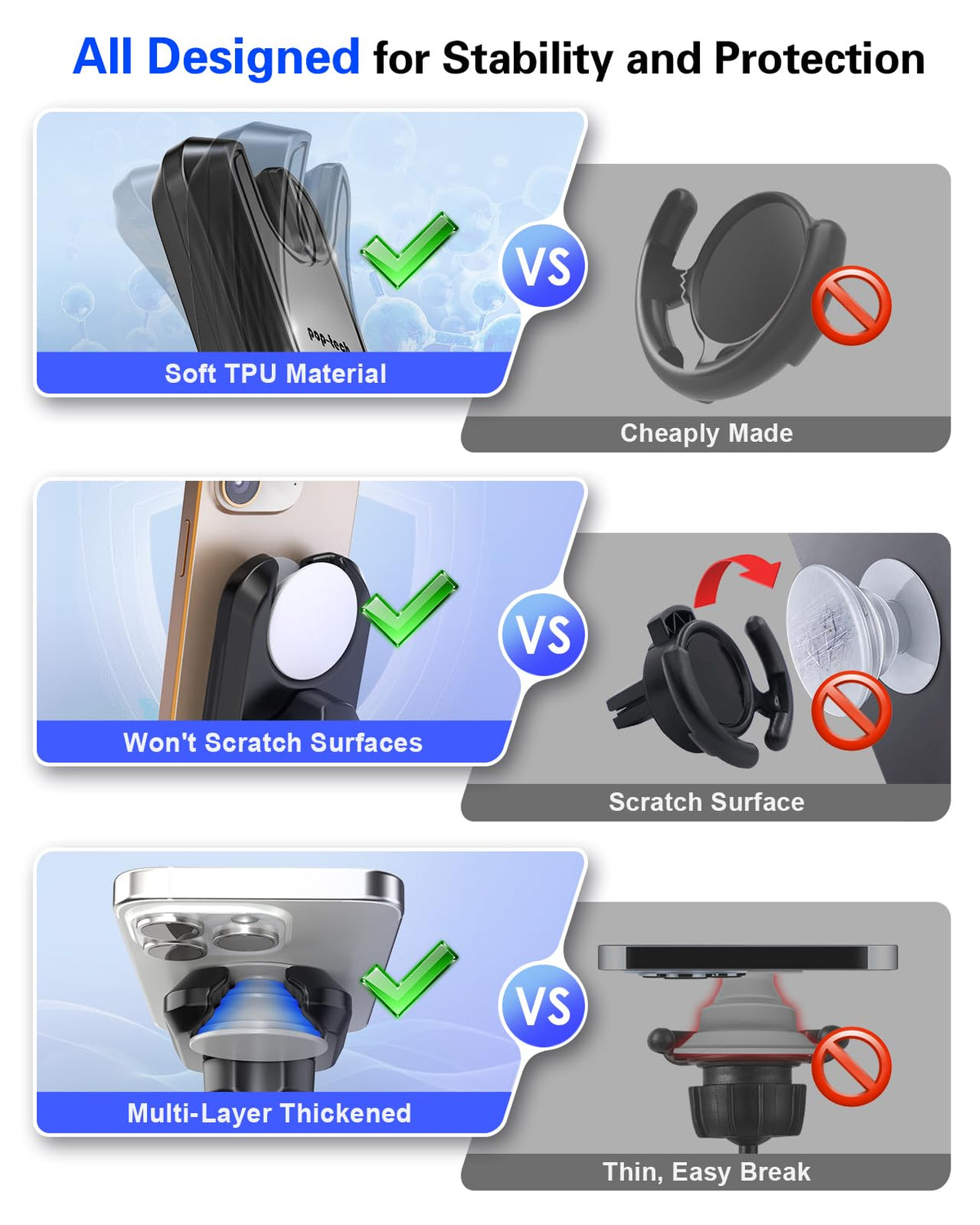 All Designed for Stability and Protection

pop-tech

Soft TPU Material

VS

Cheaply Made

Won't Scratch Surfaces

VS

Scratch Surface

Multi-Layer Thickened

VS

Thin, Easy Break