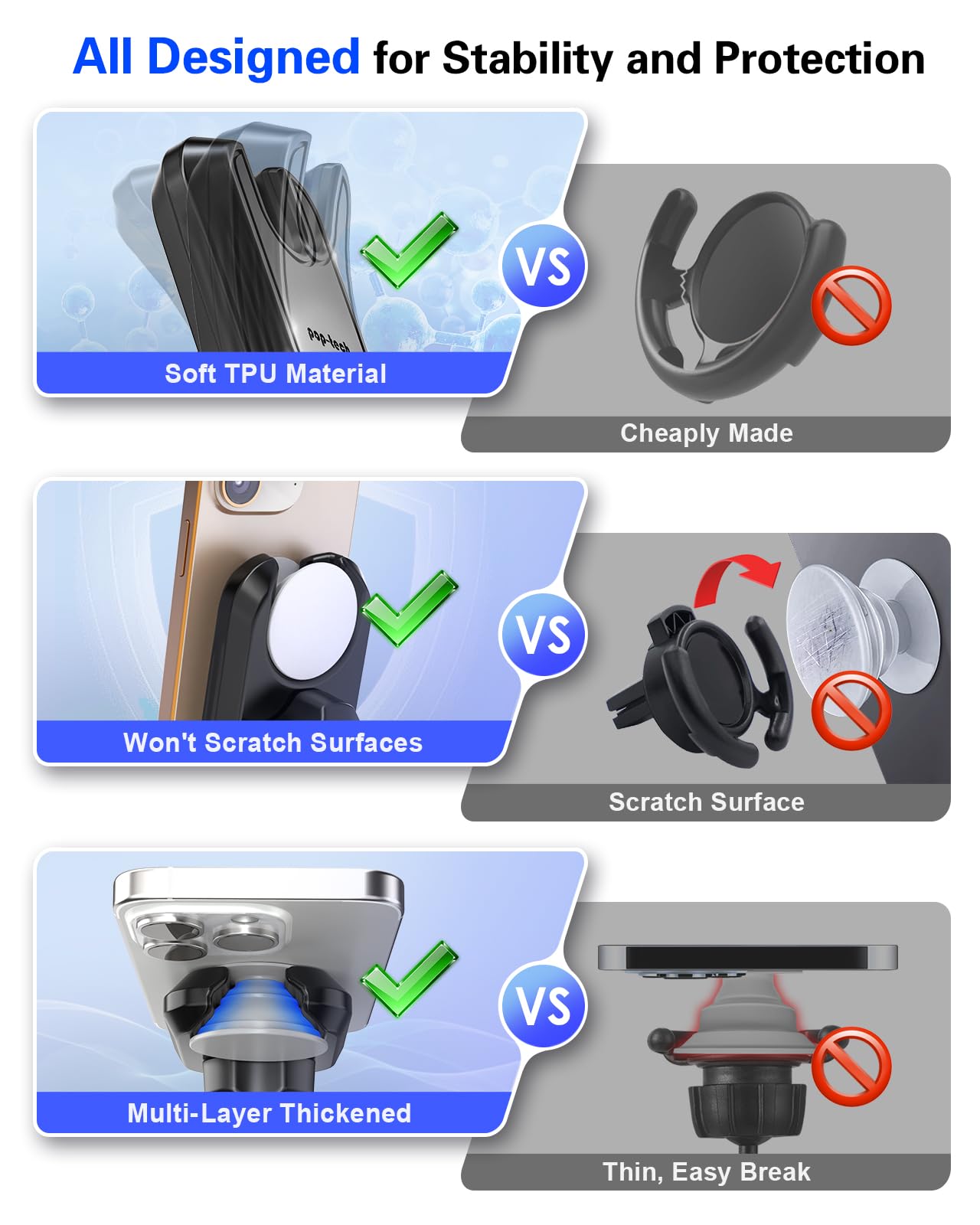 All Designed for Stability and Protection

pop-tech

Soft TPU Material

VS

Cheaply Made

Won't Scratch Surfaces

VS

Scratch Surface

Multi-Layer Thickened

VS

Thin, Easy Break