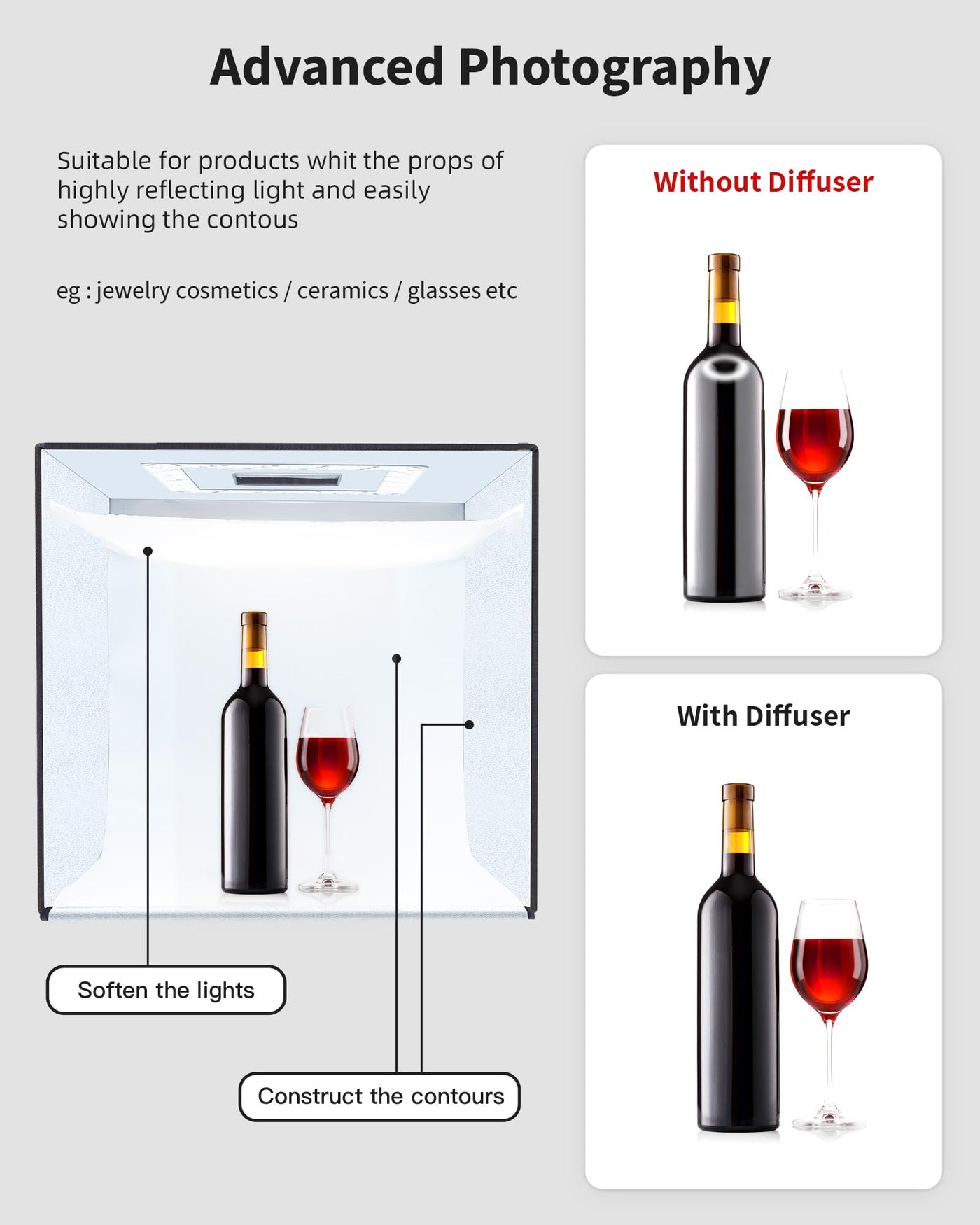 Advanced Photography

Suitable for products whit the props of highly reflecting light and easily showing the contous

eg : jewelry cosmetics / ceramics / glasses etc

Without Diffuser

With Diffuser

Soften the lights

Construct the contours