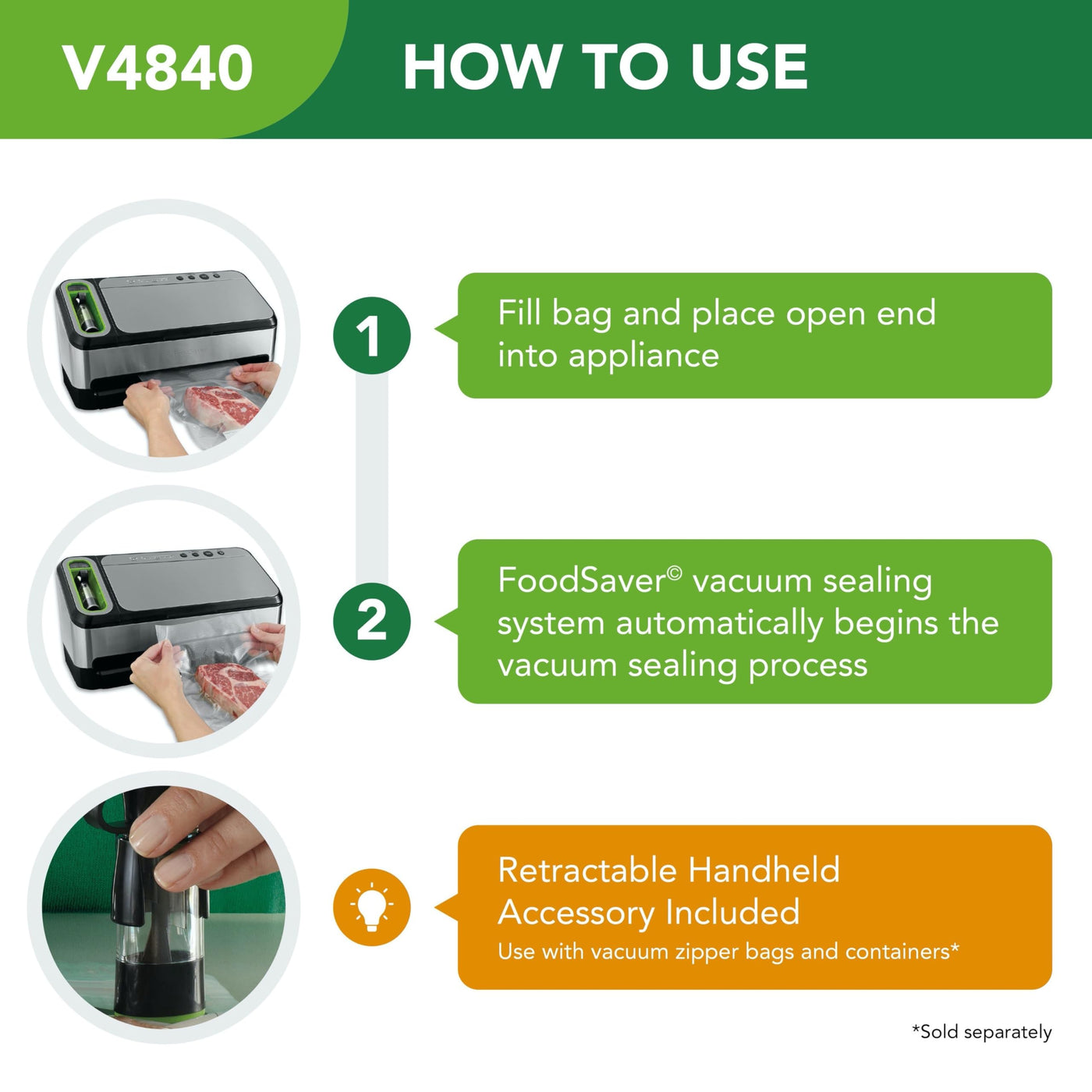 V4840

HOW TO USE

1

Fill bag and place open end into appliance

2

FoodSaver© vacuum sealing system automatically begins the vacuum sealing process

Retractable Handheld Accessory Included
Use with vacuum zipper bags and containers*

*Sold separately