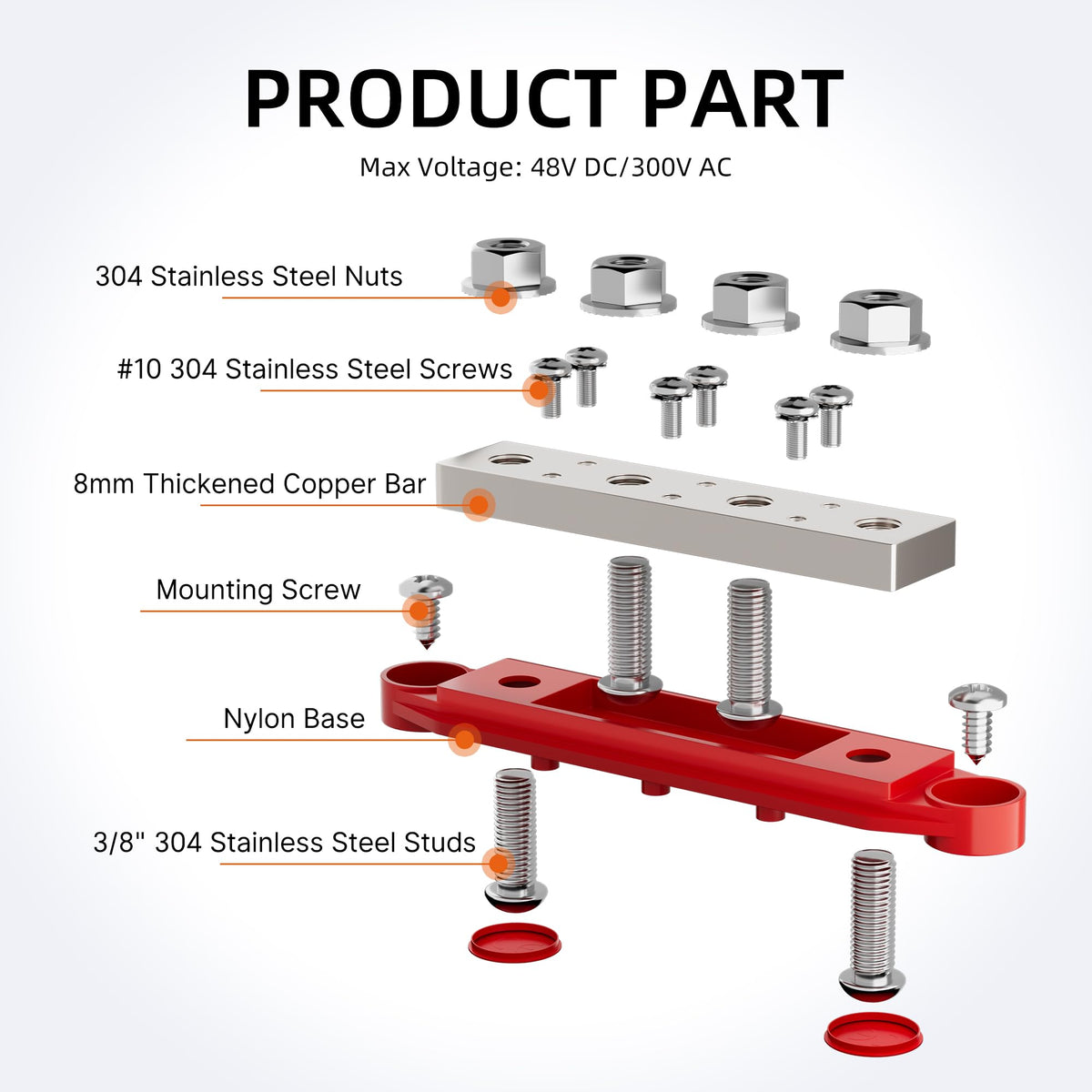 PRODUCT PART

Max Voltage: 48V DC/300V AC

304 Stainless Steel Nuts

#10 304 Stainless Steel Screws

8mm Thickened Copper Bar

Mounting Screw

Nylon Base

3/8" 304 Stainless Steel Studs