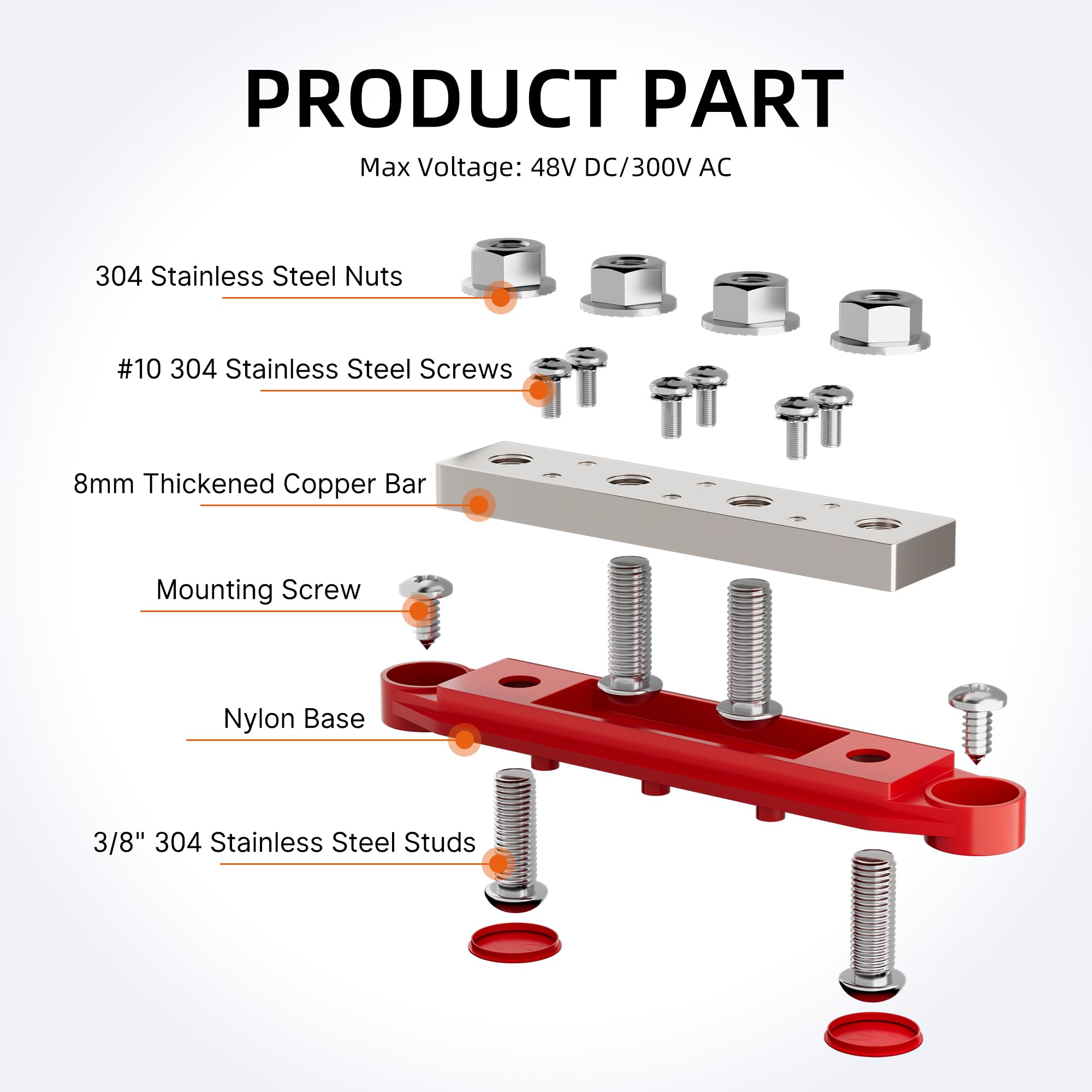 PRODUCT PART

Max Voltage: 48V DC/300V AC

304 Stainless Steel Nuts

#10 304 Stainless Steel Screws

8mm Thickened Copper Bar

Mounting Screw

Nylon Base

3/8" 304 Stainless Steel Studs