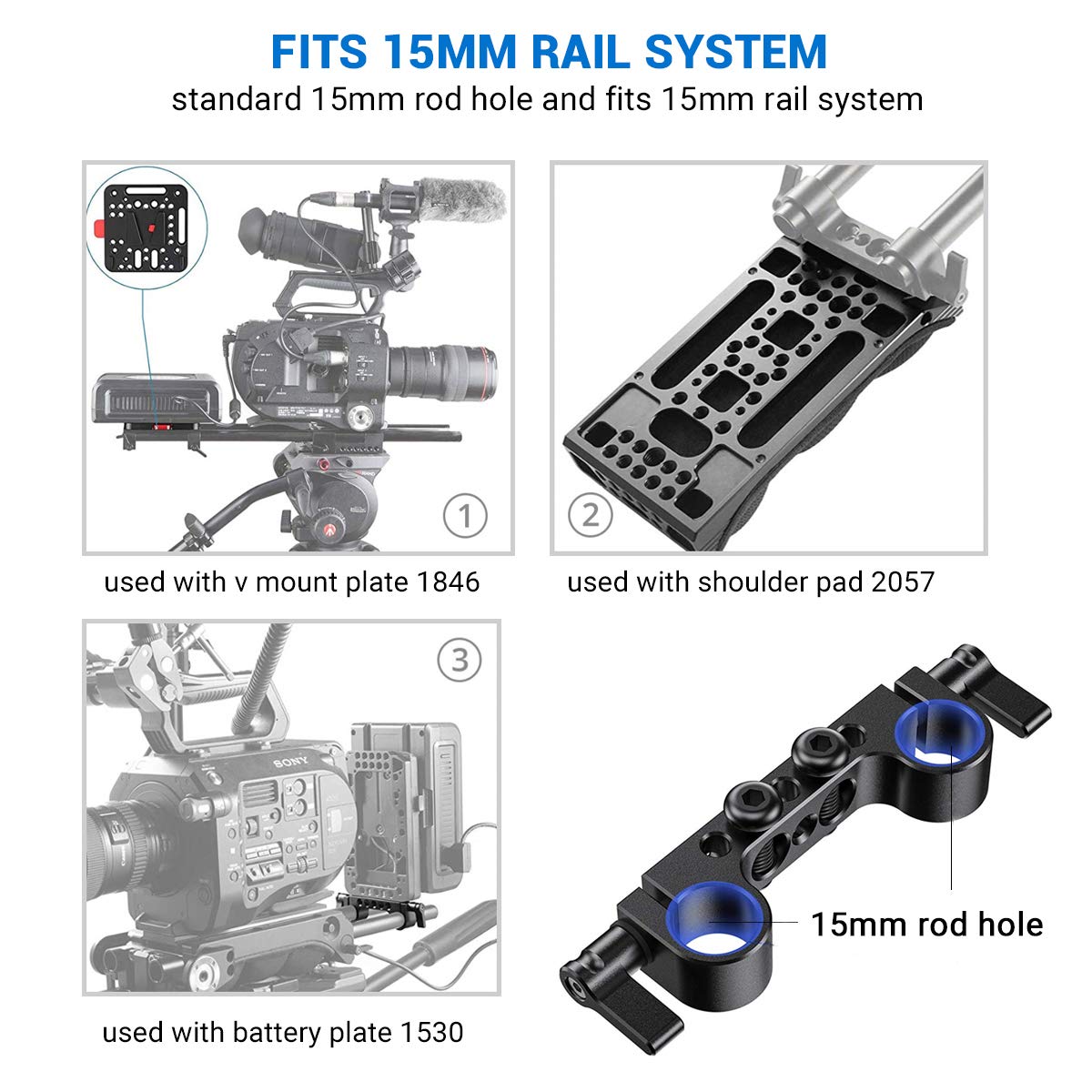 FITS 15MM RAIL SYSTEM
standard 15mm rod hole and fits 15mm rail system

1
used with v mount plate 1846

2
used with shoulder pad 2057

3
SONY
used with battery plate 1530

15mm rod hole