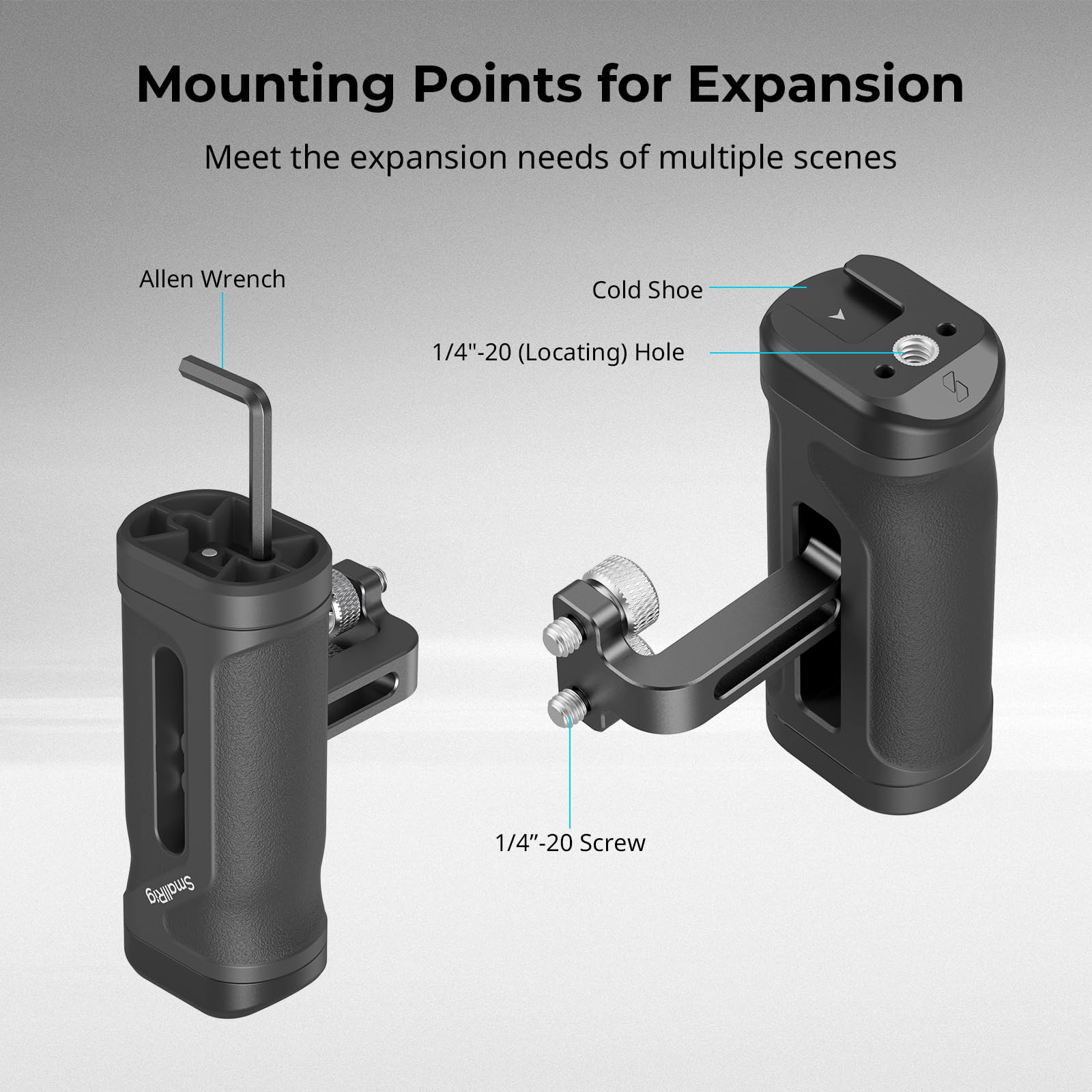 Mounting Points for Expansion

Meet the expansion needs of multiple scenes

Allen Wrench

Cold Shoe

1/4"-20 (Locating) Hole

1/4”-20 Screw

SmallRig