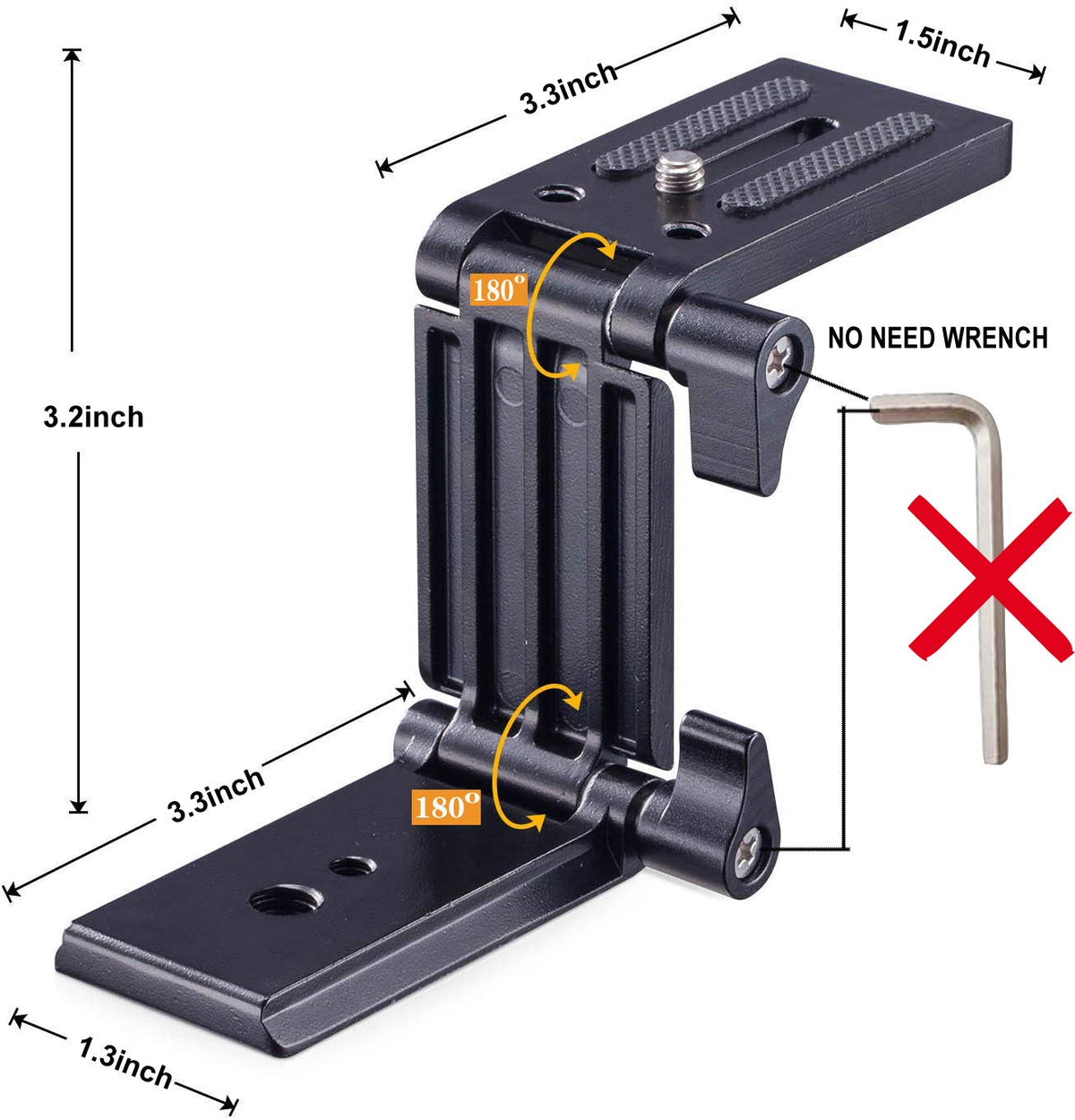 3.3inch

1.5inch

180°

NO NEED WRENCH

3.2inch

3.3inch

180°

1.3inch