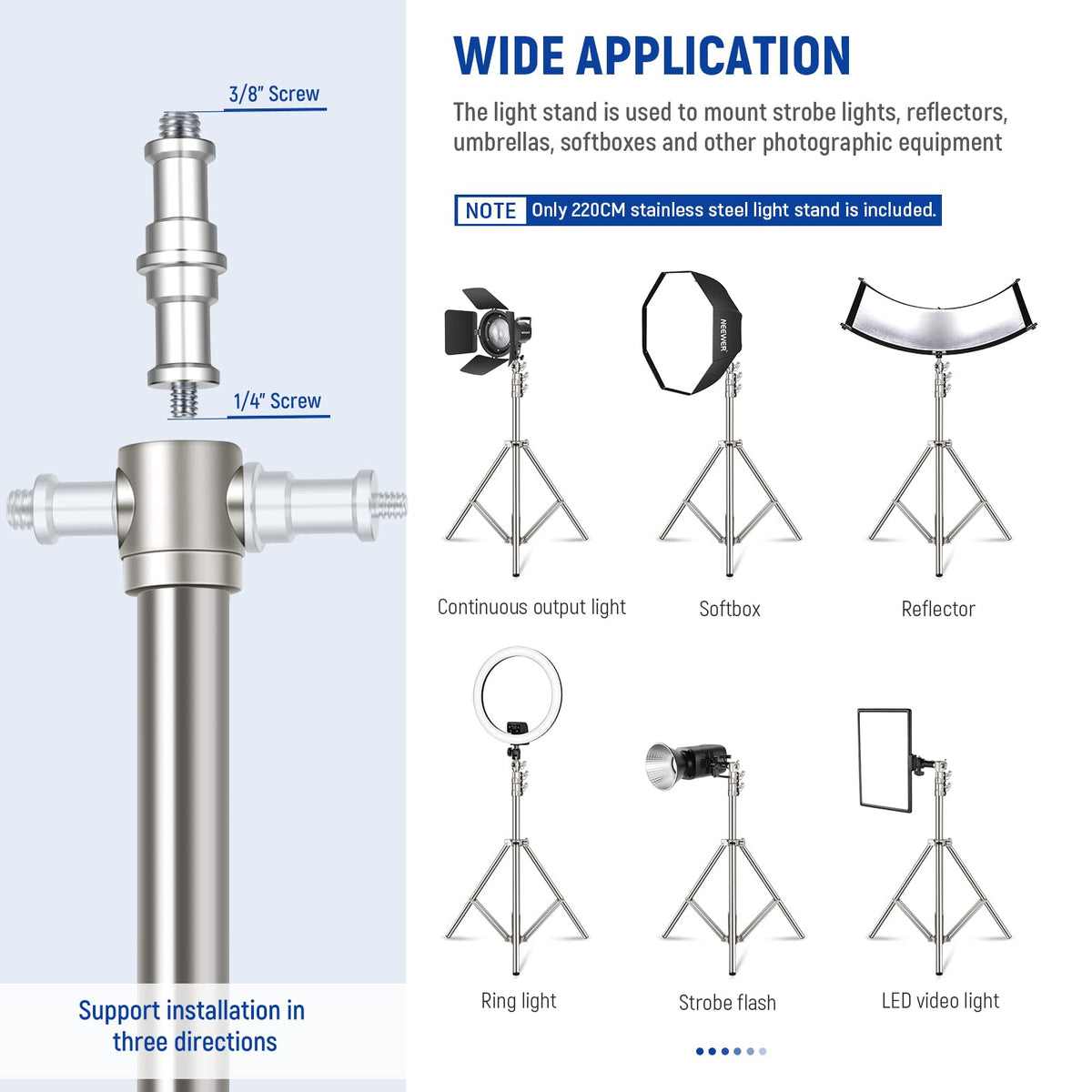 3/8" Screw

1/4" Screw

Support installation in three directions

WIDE APPLICATION

The light stand is used to mount strobe lights, reflectors, umbrellas, softboxes and other photographic equipment

NOTE Only 220CM stainless steel light stand is included.

NEEWER

Continuous output light

Softbox

Reflector

Ring light

Strobe flash

LED video light