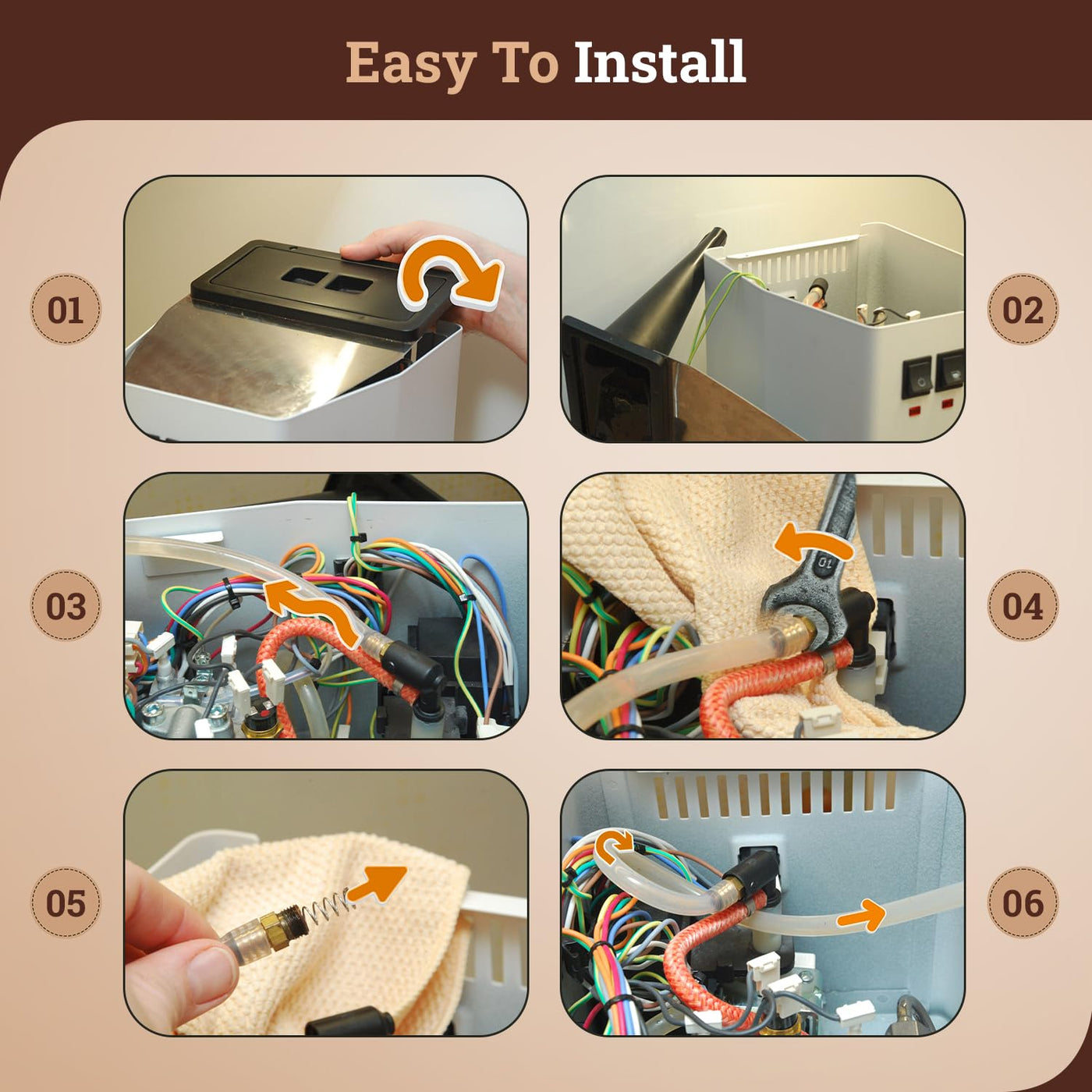 Easy To Install

01

02

03

04

05

06