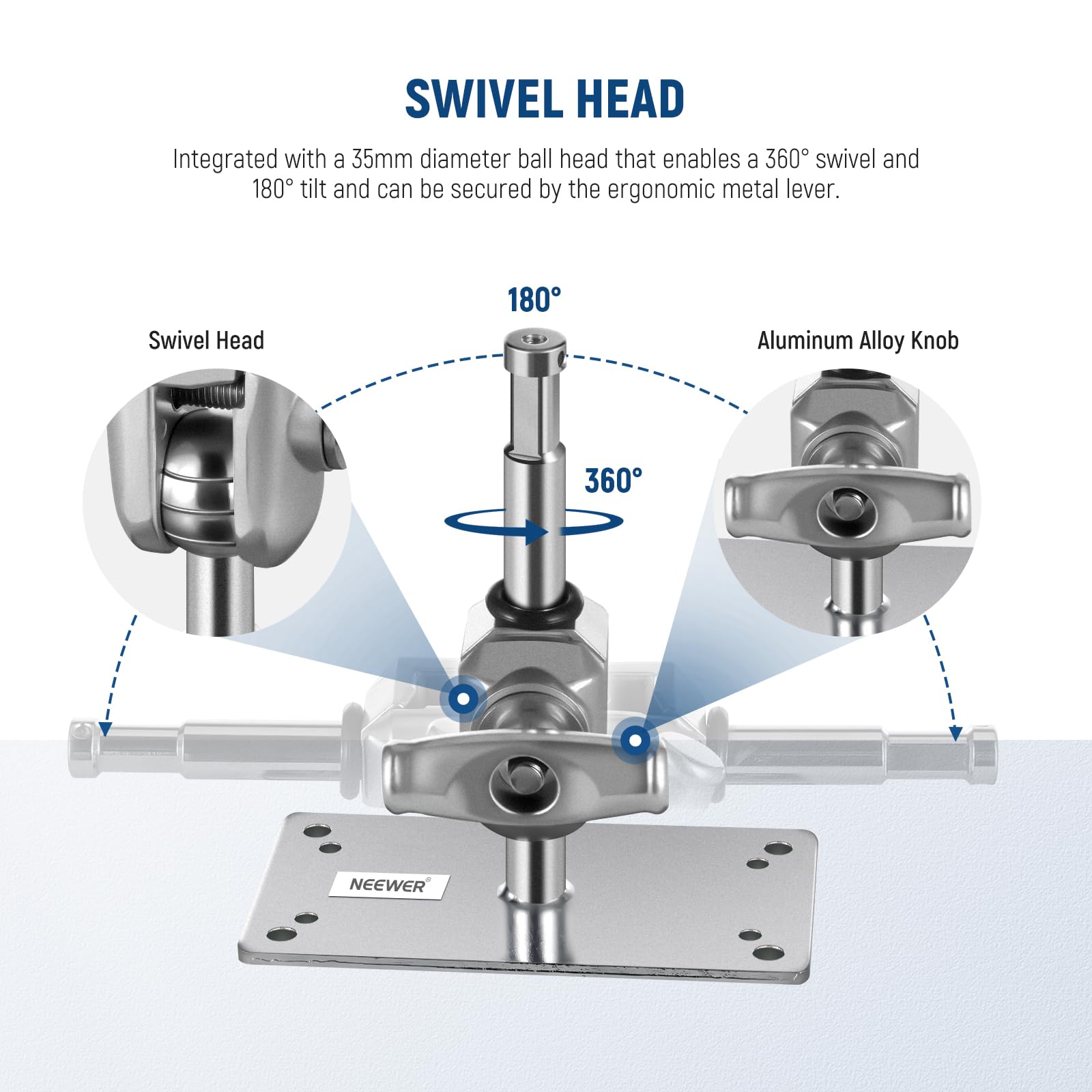 SWIVEL HEAD

Integrated with a 35mm diameter ball head that enables a 360° swivel and 180° tilt and can be secured by the ergonomic metal lever.

180°

Swivel Head

Aluminum Alloy Knob

360°

NEEWER®