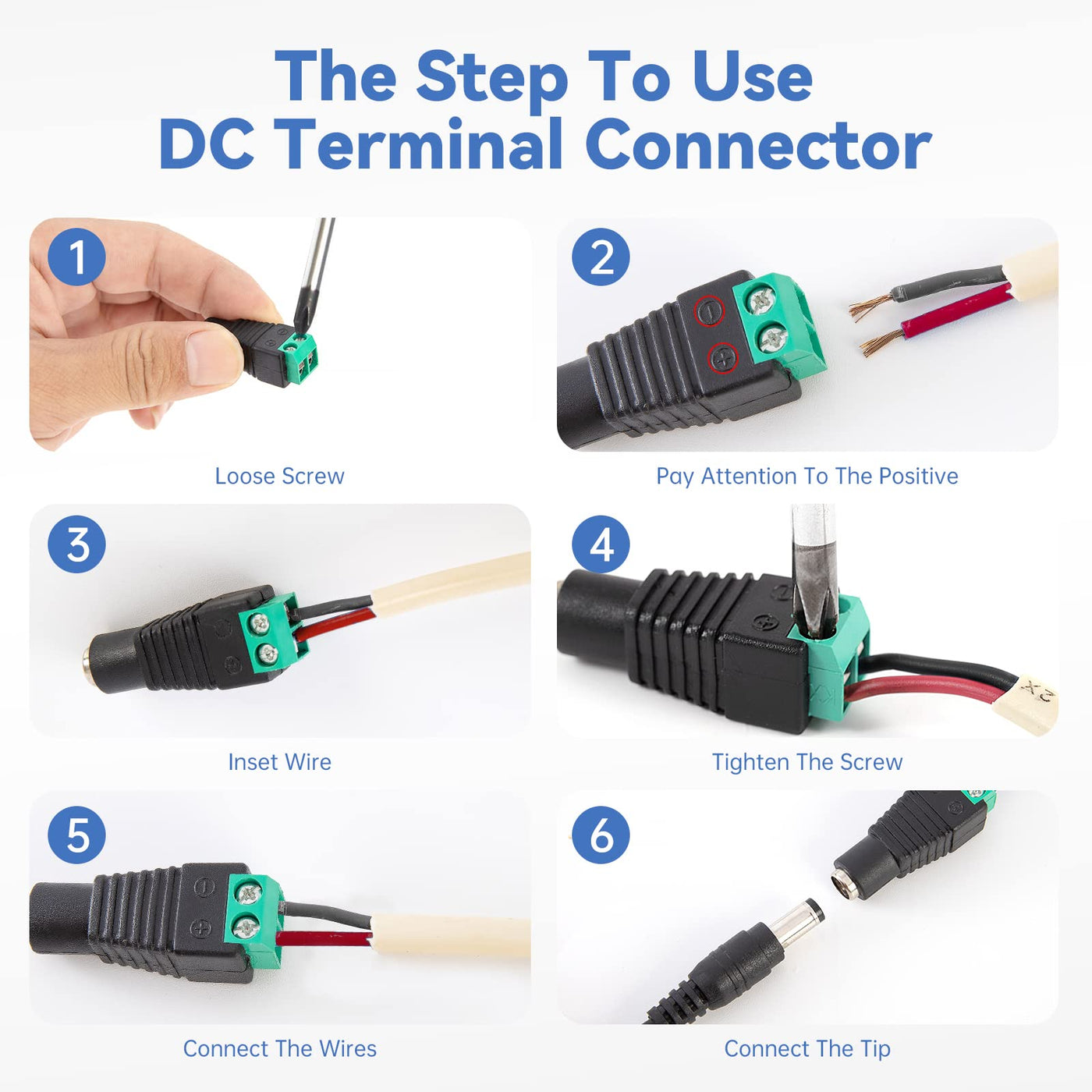 The Step To Use
DC Terminal Connector

1

Loose Screw

2

Pay Attention To The Positive

3

Inset Wire

4

Tighten The Screw

5

Connect The Wires

6

Connect The Tip