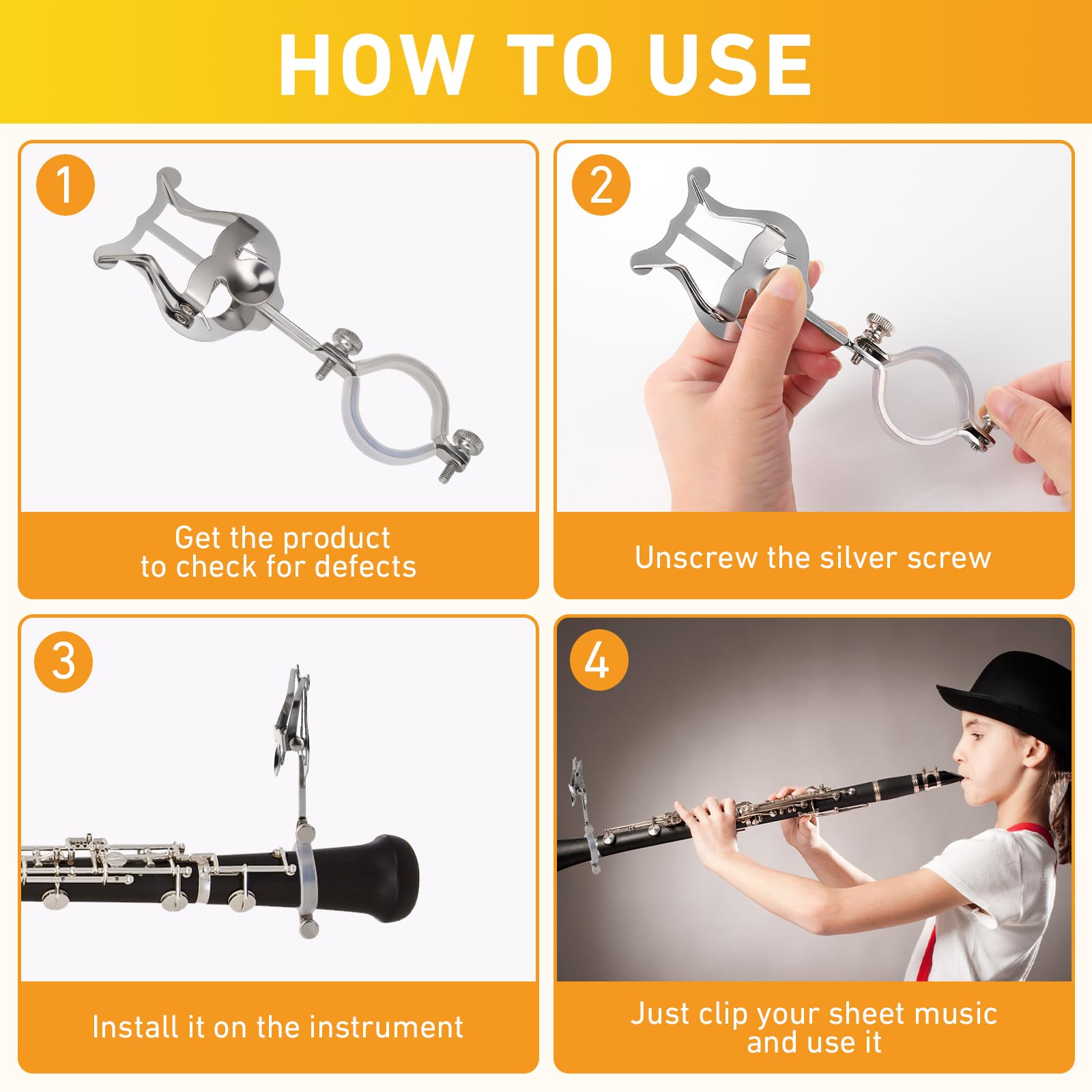 HOW TO USE

1

Get the product to check for defects

2

Unscrew the silver screw

3

Install it on the instrument

4

Just clip your sheet music and use it