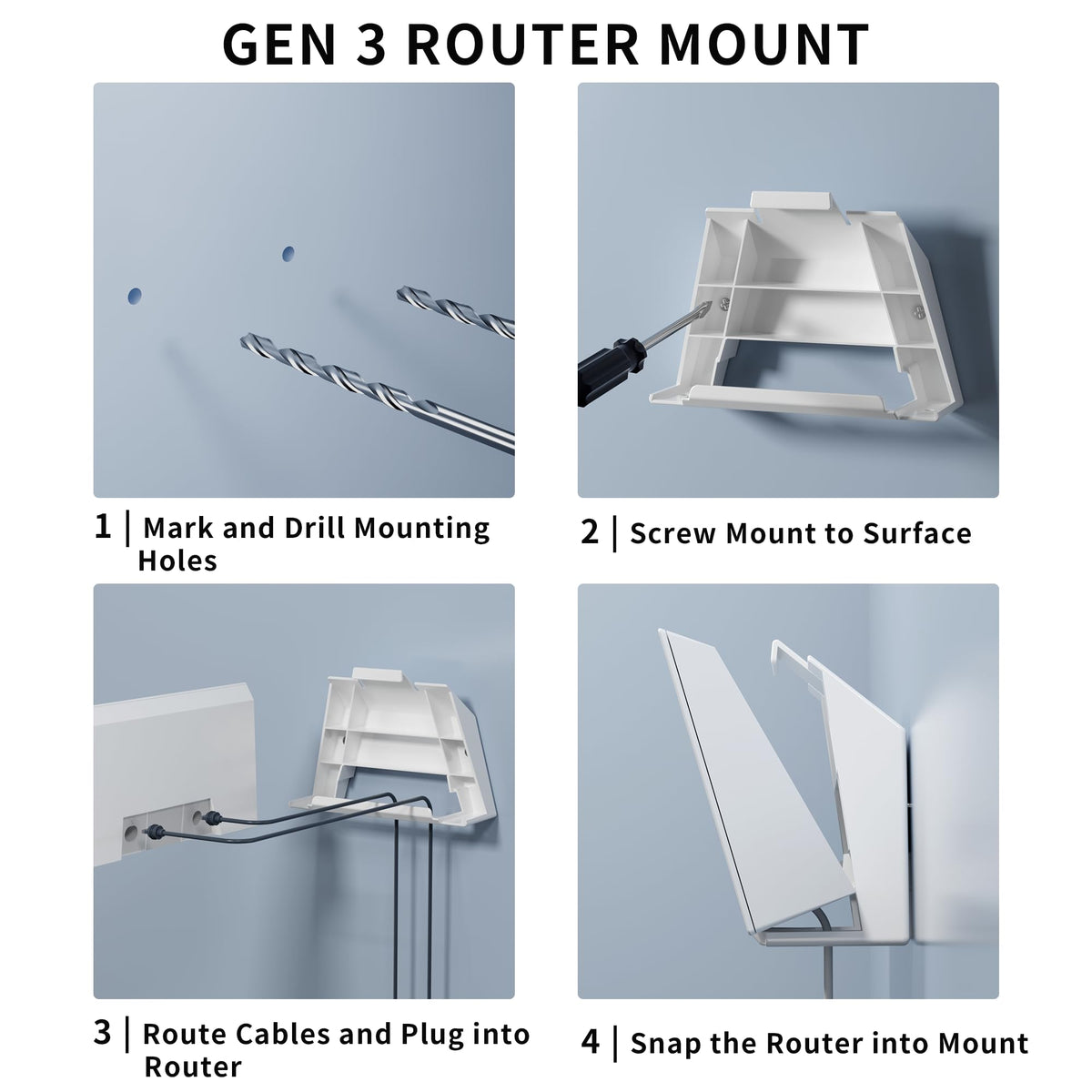 GEN 3 ROUTER MOUNT

1 | Mark and Drill Mounting Holes

2 | Screw Mount to Surface

3 | Route Cables and Plug into Router

4 | Snap the Router into Mount