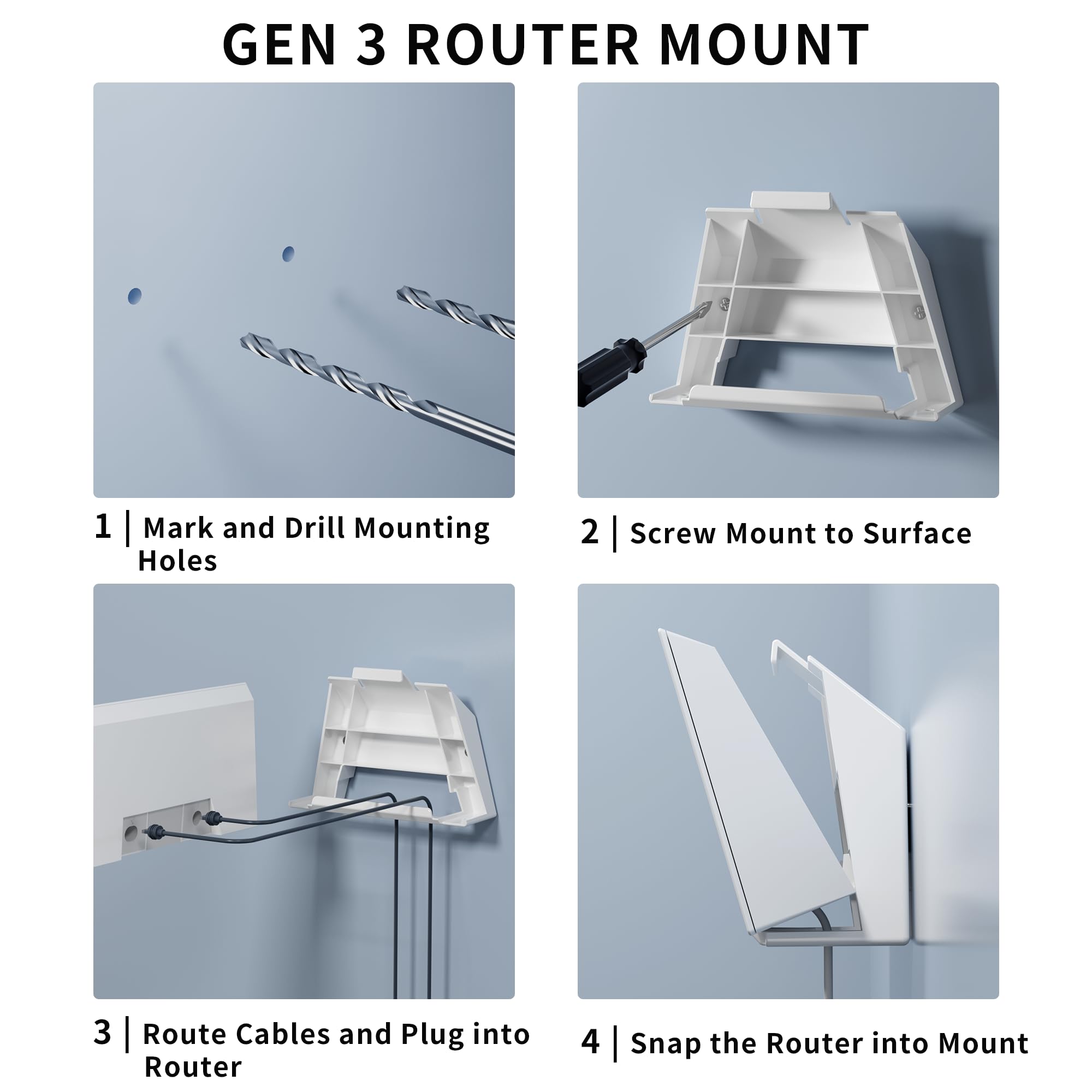 GEN 3 ROUTER MOUNT

1 | Mark and Drill Mounting Holes

2 | Screw Mount to Surface

3 | Route Cables and Plug into Router

4 | Snap the Router into Mount