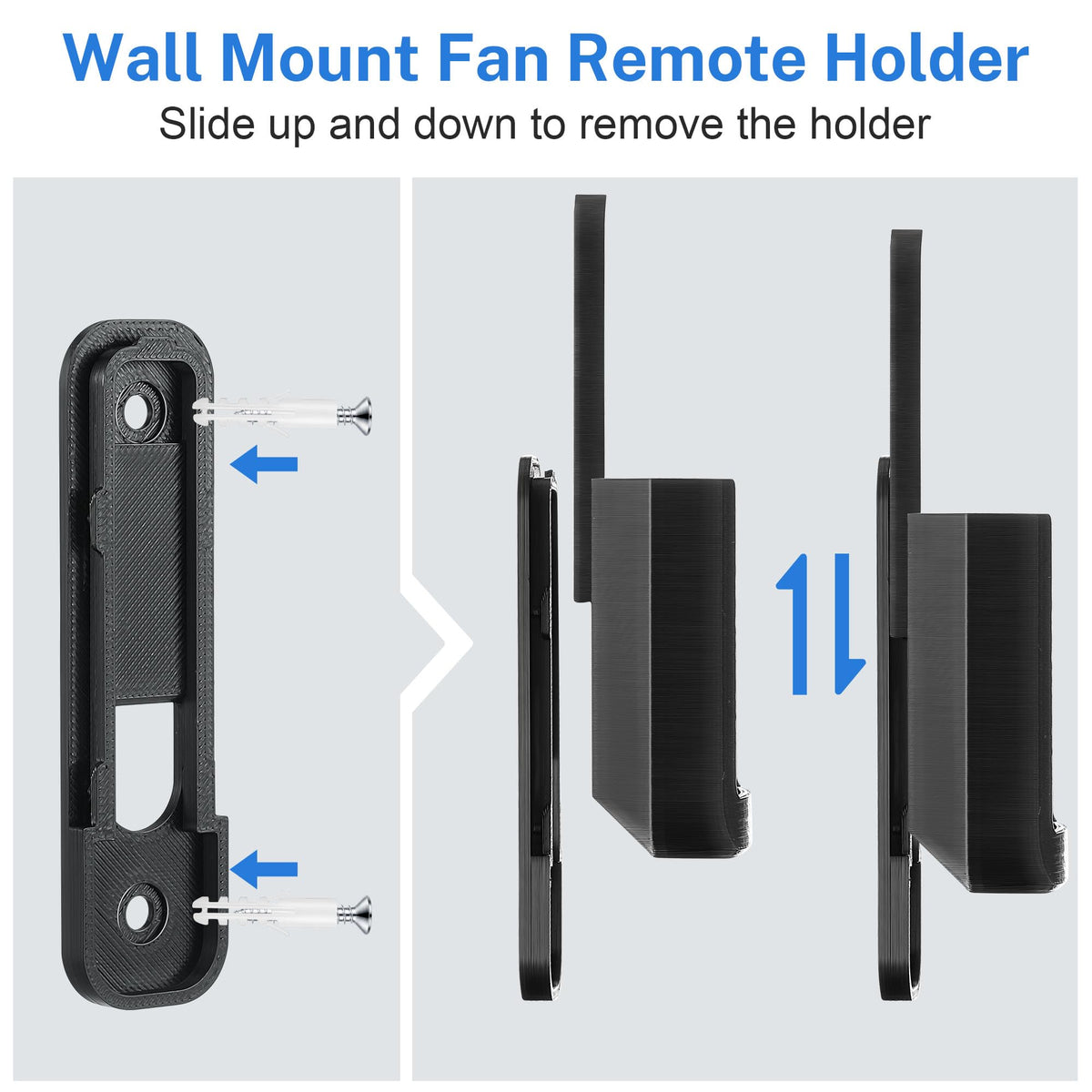 Wall Mount Fan Remote Holder

Slide up and down to remove the holder