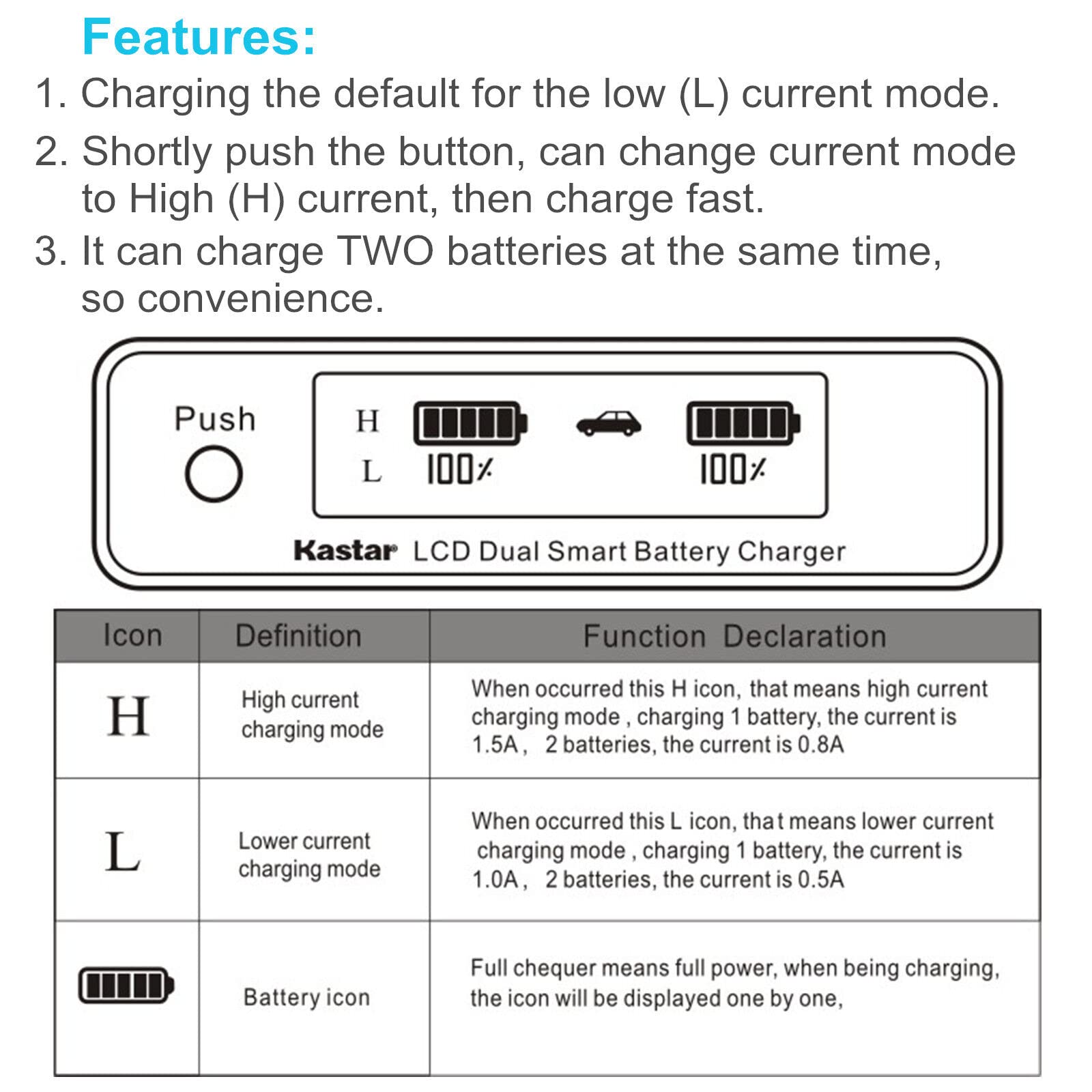 Features:
1. Charging the default for the low (L) current mode.
2. Shortly push the button, can change current mode to High (H) current, then charge fast.
3. It can charge TWO batteries at the same time, so convenience.

Push

H
L
100%

100%

Kastar LCD Dual Smart Battery Charger

| Icon | Definition | Function Declaration |
|---|---|---|
| H | High current charging mode | When occurred this H icon, that means high current charging mode , charging 1 battery, the current is 1.5A, 2 batteries, the current is 0.8A |
| L | Lower current charging mode | When occurred this L icon, that means lower current charging mode , charging 1 battery, the current is 1.0A, 2 batteries, the current is 0.5A |
|  | Battery icon | Full chequer means full power, when being charging, the icon will be displayed one by one, |