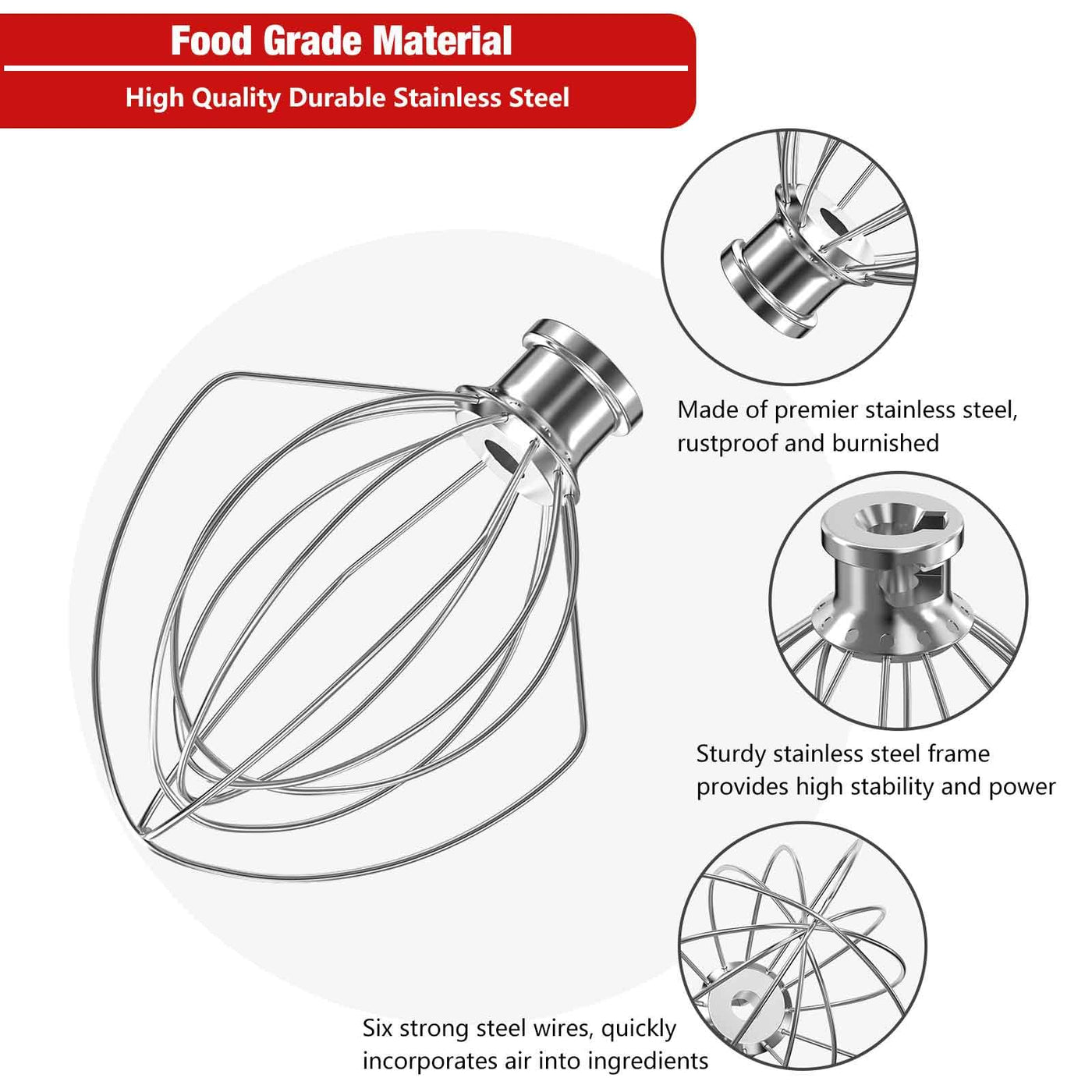 Food Grade Material

High Quality Durable Stainless Steel

Made of premier stainless steel, rustproof and burnished

Sturdy stainless steel frame provides high stability and power

Six strong steel wires, quickly incorporates air into ingredients