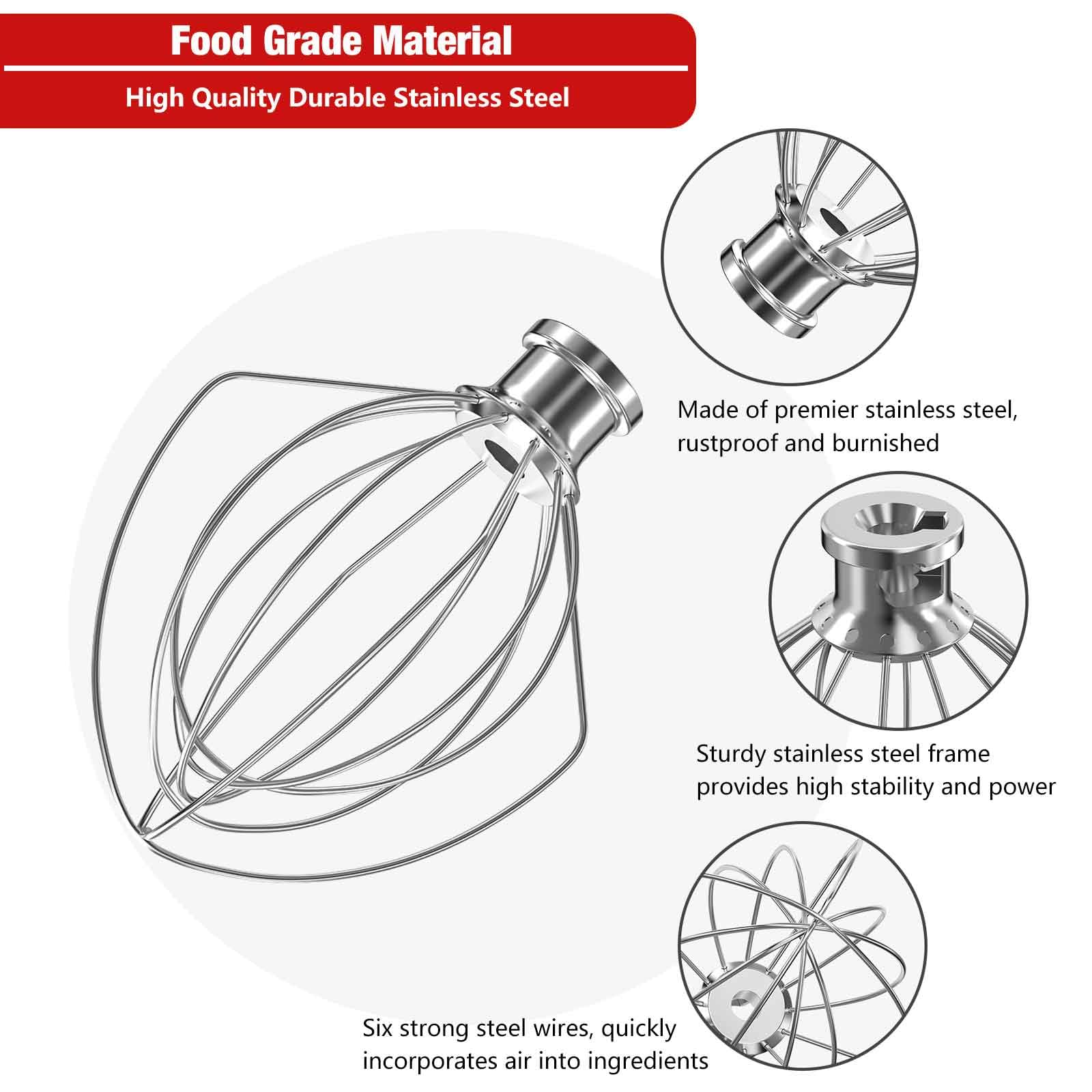 Food Grade Material

High Quality Durable Stainless Steel

Made of premier stainless steel, rustproof and burnished

Sturdy stainless steel frame provides high stability and power

Six strong steel wires, quickly incorporates air into ingredients