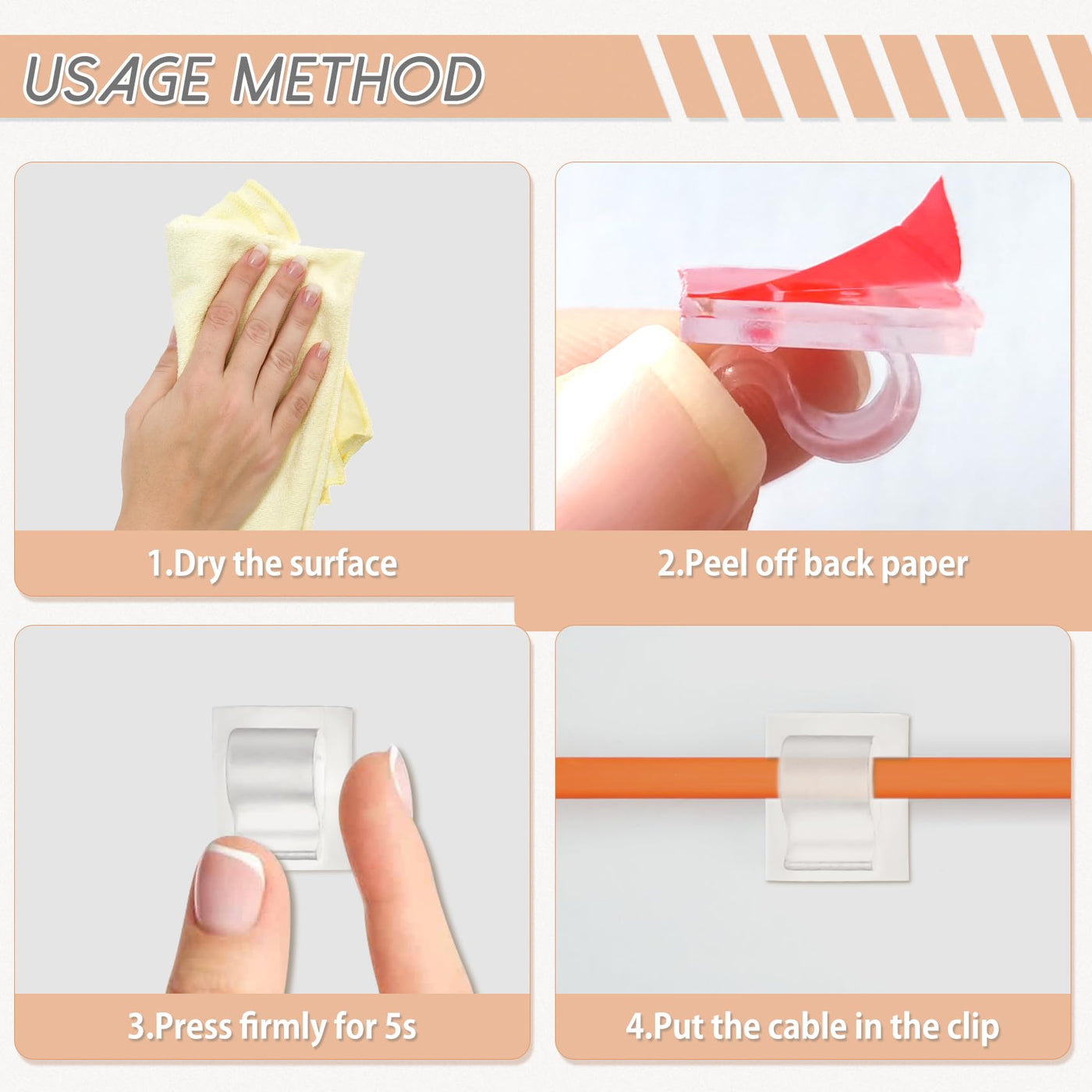 USAGE METHOD

1.Dry the surface

2.Peel off back paper

3.Press firmly for 5s

4.Put the cable in the clip