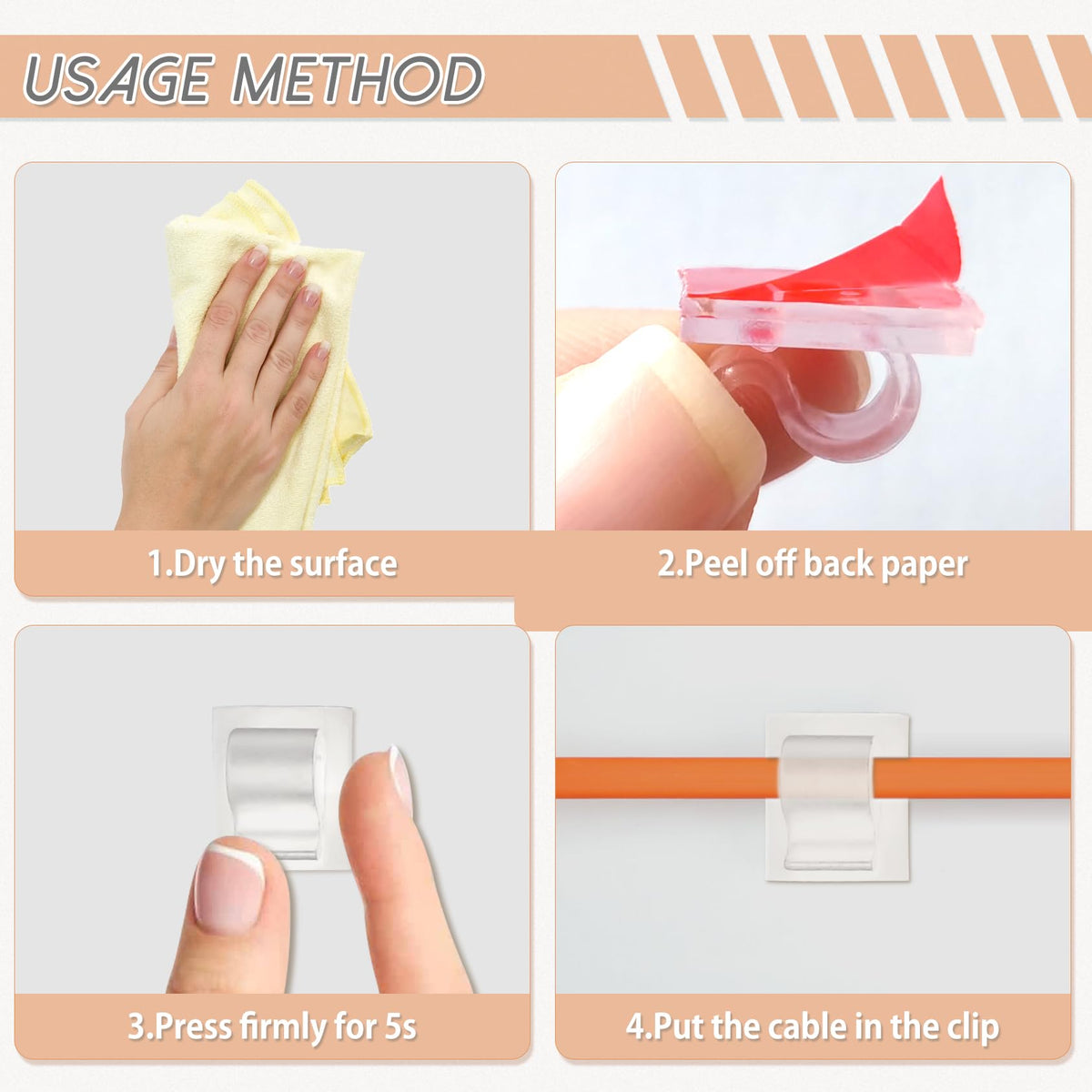 USAGE METHOD

1.Dry the surface

2.Peel off back paper

3.Press firmly for 5s

4.Put the cable in the clip