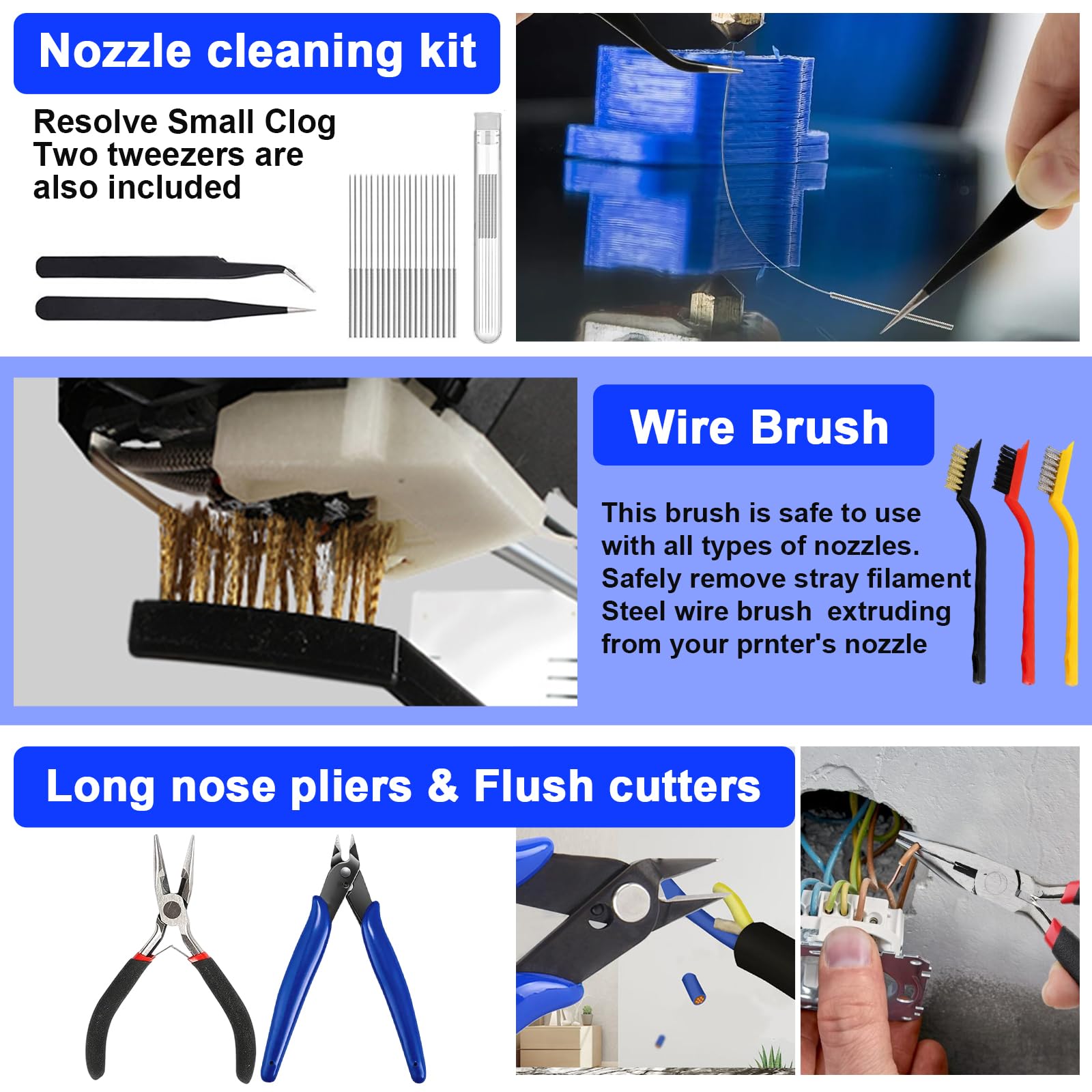 Nozzle cleaning kit

Resolve Small Clog
Two tweezers are
also included

Wire Brush

This brush is safe to use
with all types of nozzles.
Safely remove stray filament
Steel wire brush extruding
from your prnter's nozzle

Long nose pliers & Flush cutters