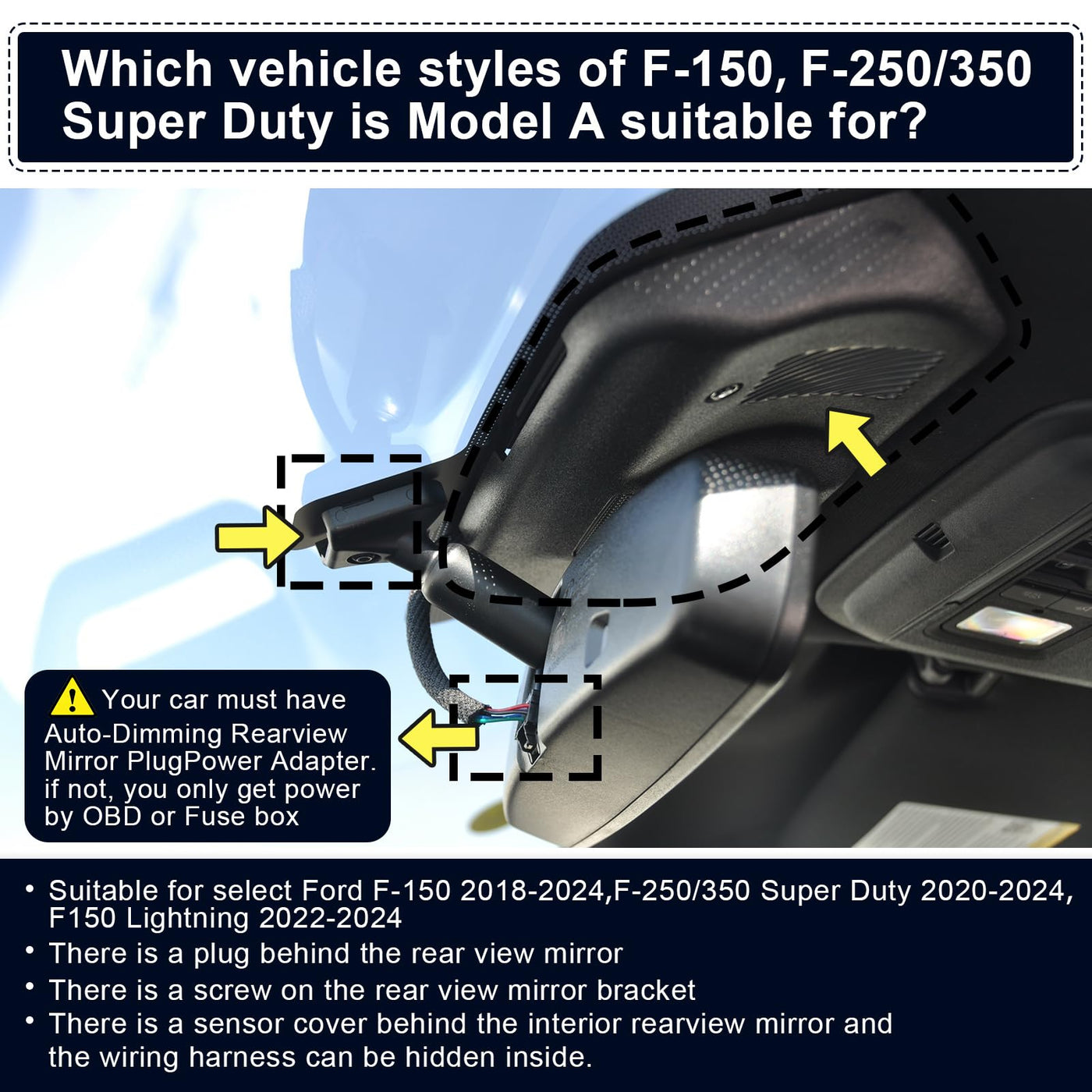 Which vehicle styles of F-150, F-250/350 Super Duty is Model A suitable for?

Your car must have Auto-Dimming Rearview Mirror PlugPower Adapter. if not, you only get power by OBD or Fuse box

• Suitable for select Ford F-150 2018-2024,F-250/350 Super Duty 2020-2024, F150 Lightning 2022-2024
• There is a plug behind the rear view mirror
• There is a screw on the rear view mirror bracket
• There is a sensor cover behind the interior rearview mirror and the wiring harness can be hidden inside.