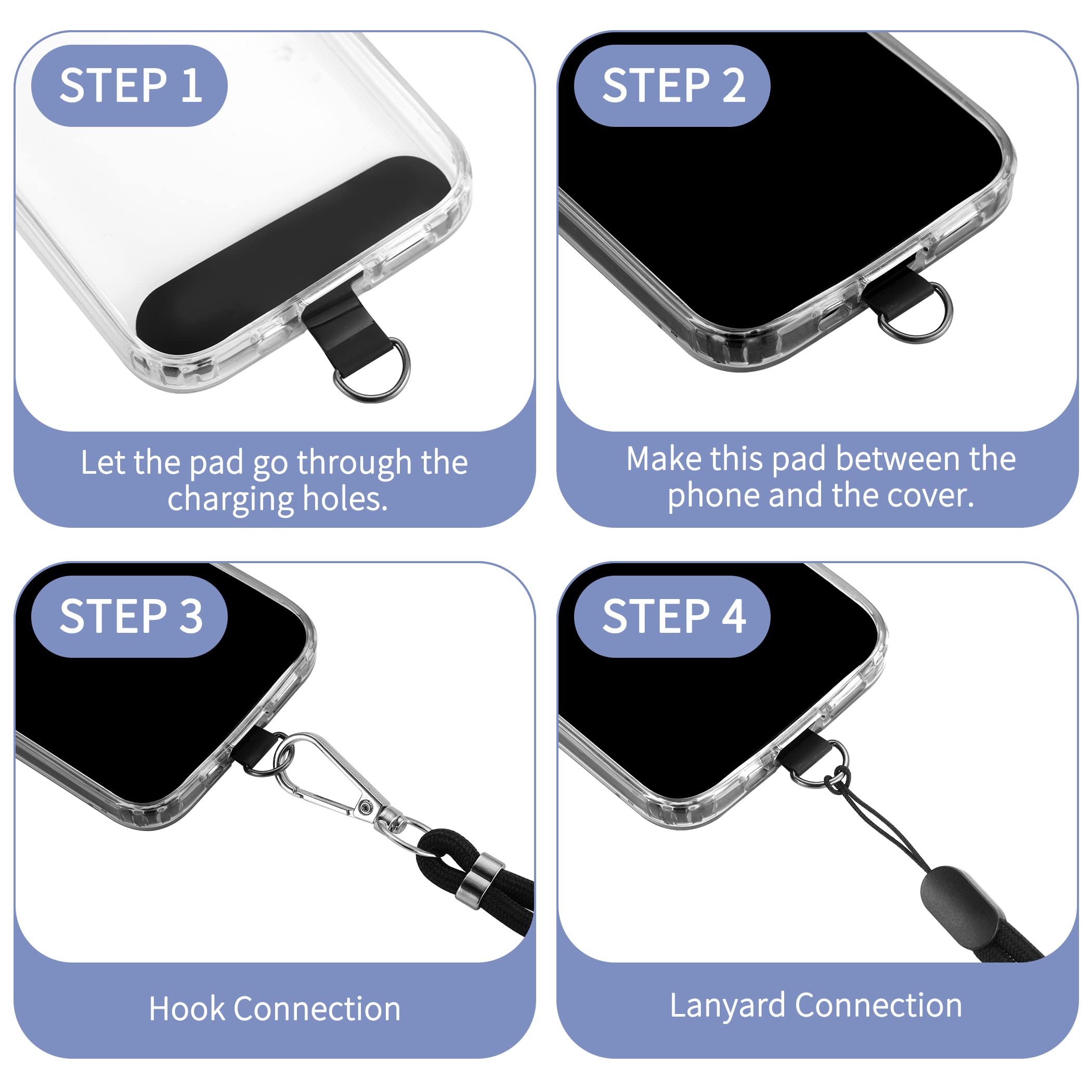 STEP 1

Let the pad go through the charging holes.

STEP 2

Make this pad between the phone and the cover.

STEP 3

Hook Connection

STEP 4

Lanyard Connection