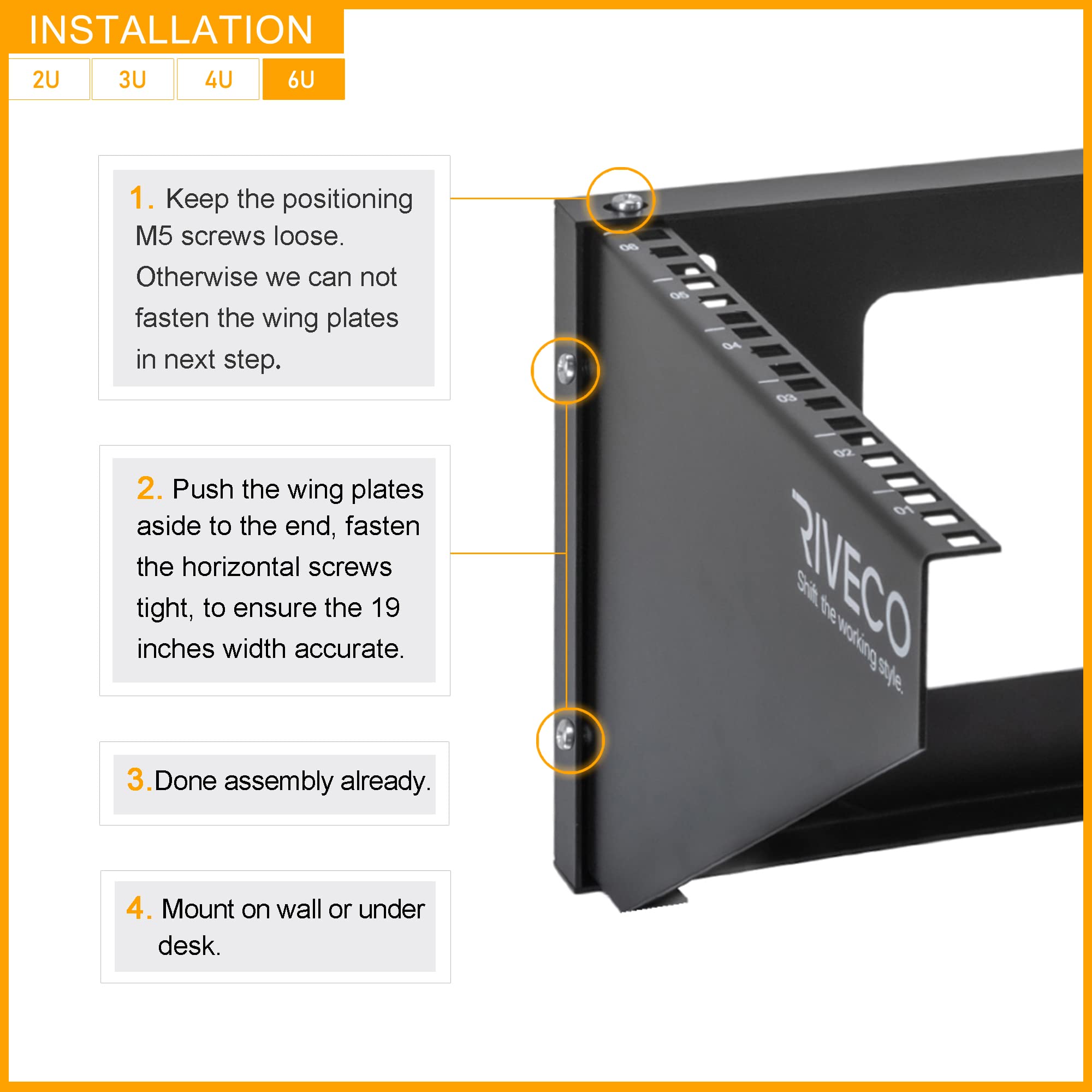 INSTALLATION

2U 3U 4U 6U

1. Keep the positioning M5 screws loose. Otherwise we can not fasten the wing plates in next step.

2. Push the wing plates aside to the end, fasten the horizontal screws tight, to ensure the 19 inches width accurate.

3. Done assembly already.

4. Mount on wall or under desk.

06
05
04
03
02
01

RIVECO
Shift the working style.