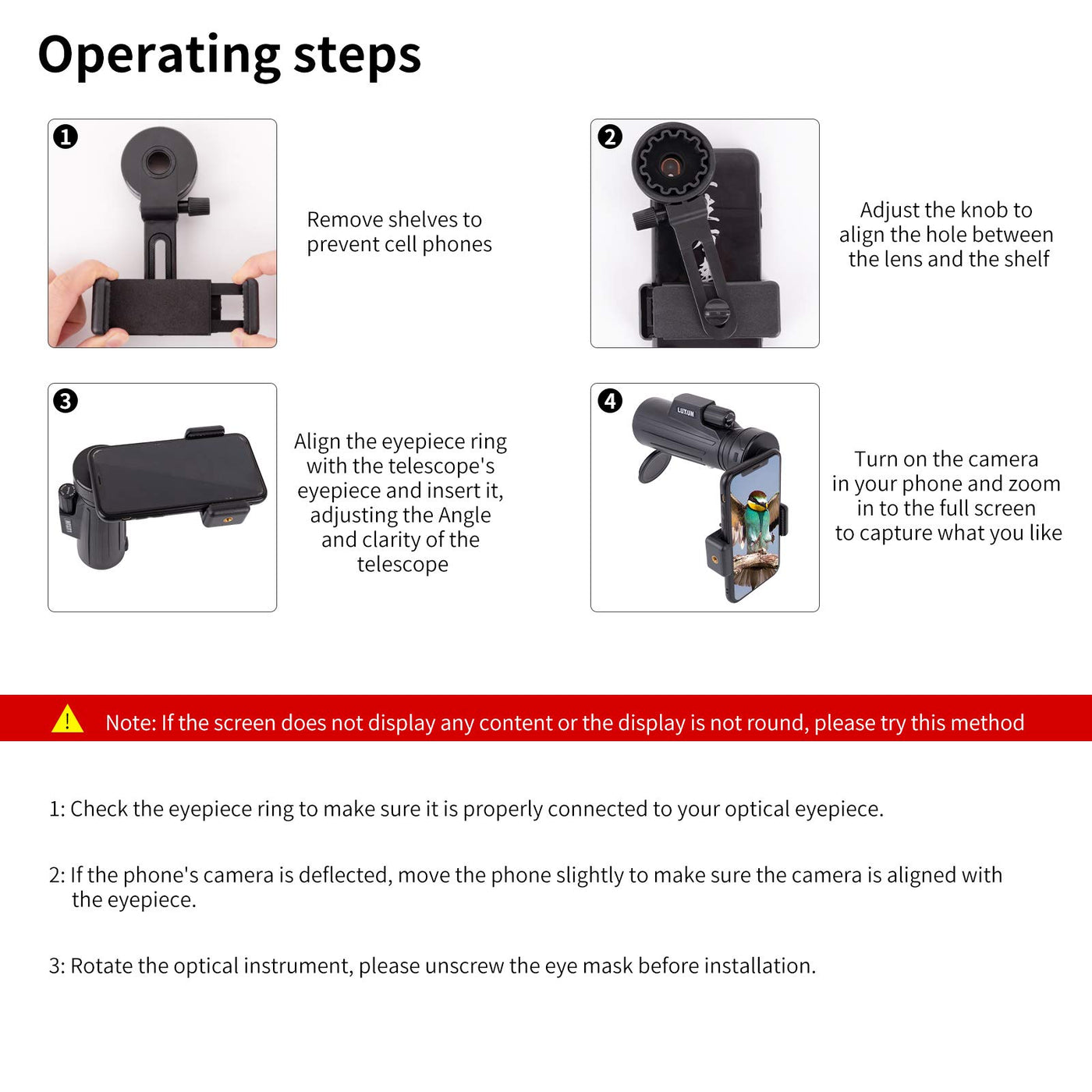 Operating steps

1

Remove shelves to prevent cell phones

2

Adjust the knob to align the hole between the lens and the shelf

3

Align the eyepiece ring with the telescope's eyepiece and insert it, adjusting the Angle and clarity of the telescope

4

LUXUN

Turn on the camera in your phone and zoom in to the full screen to capture what you like

!

Note: If the screen does not display any content or the display is not round, please try this method

1: Check the eyepiece ring to make sure it is properly connected to your optical eyepiece.

2: If the phone's camera is deflected, move the phone slightly to make sure the camera is aligned with the eyepiece.

3: Rotate the optical instrument, please unscrew the eye mask before installation.