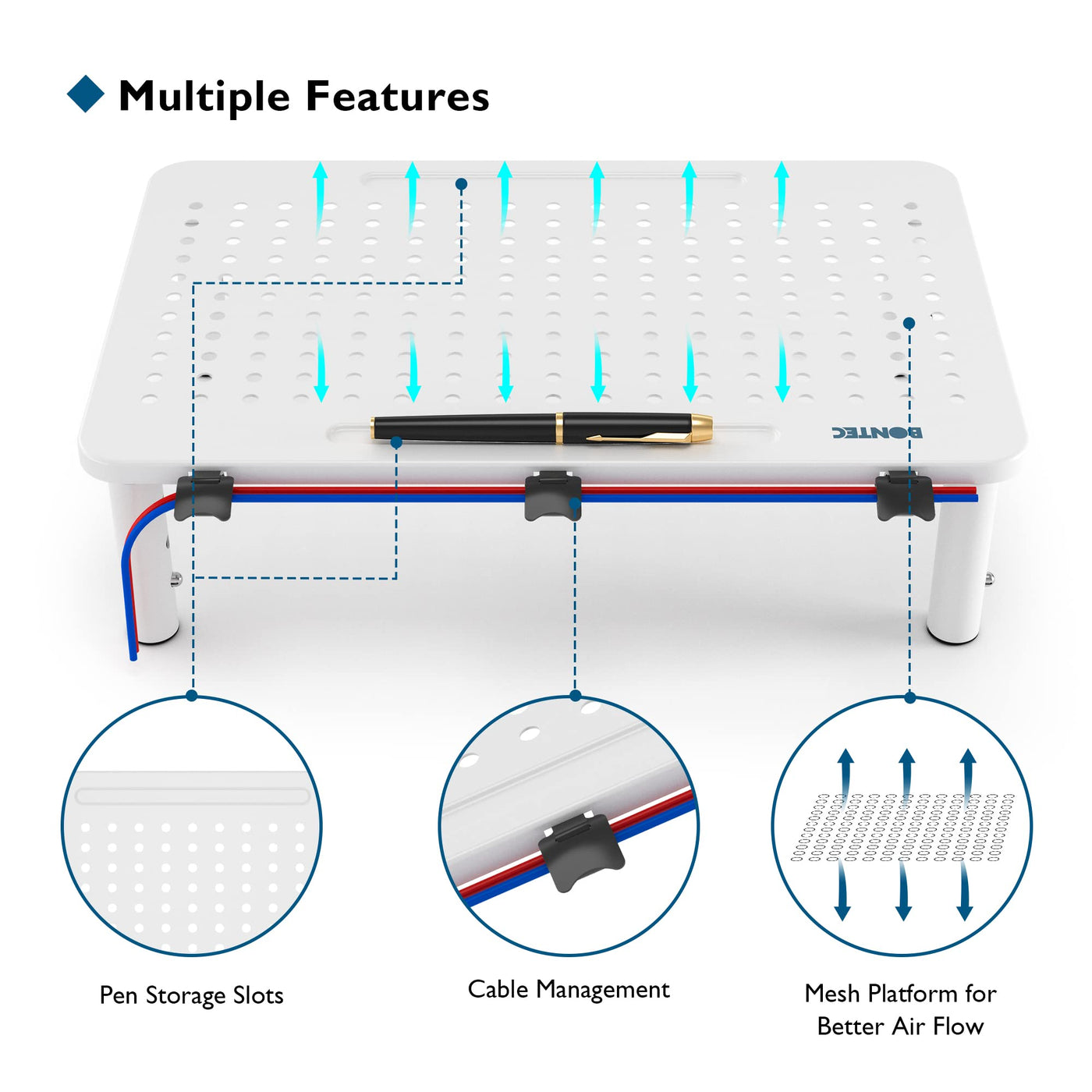 Multiple Features

BONTEC

Pen Storage Slots

Cable Management

Mesh Platform for Better Air Flow