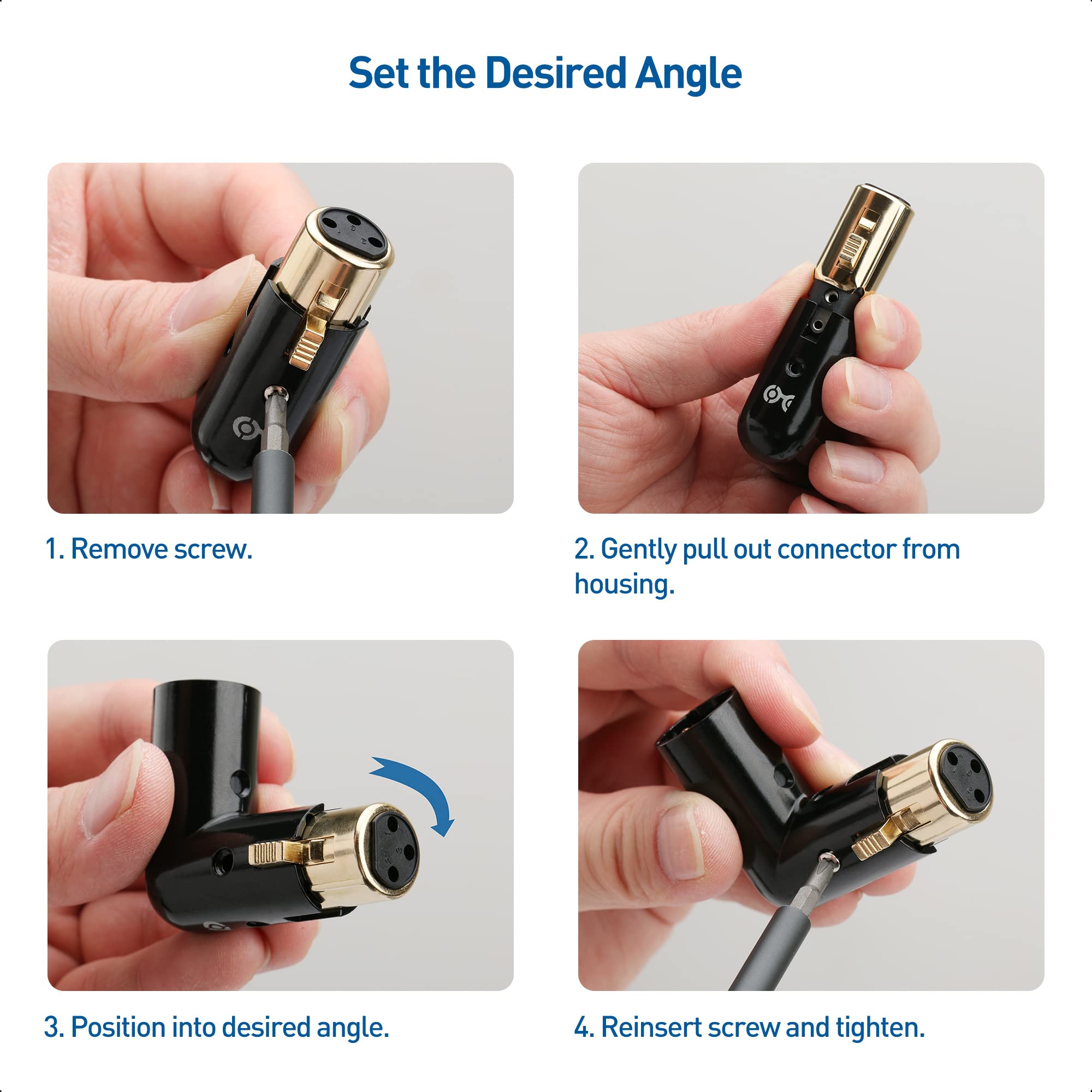 Set the Desired Angle

1. Remove screw.

2. Gently pull out connector from housing.

3. Position into desired angle.

4. Reinsert screw and tighten.