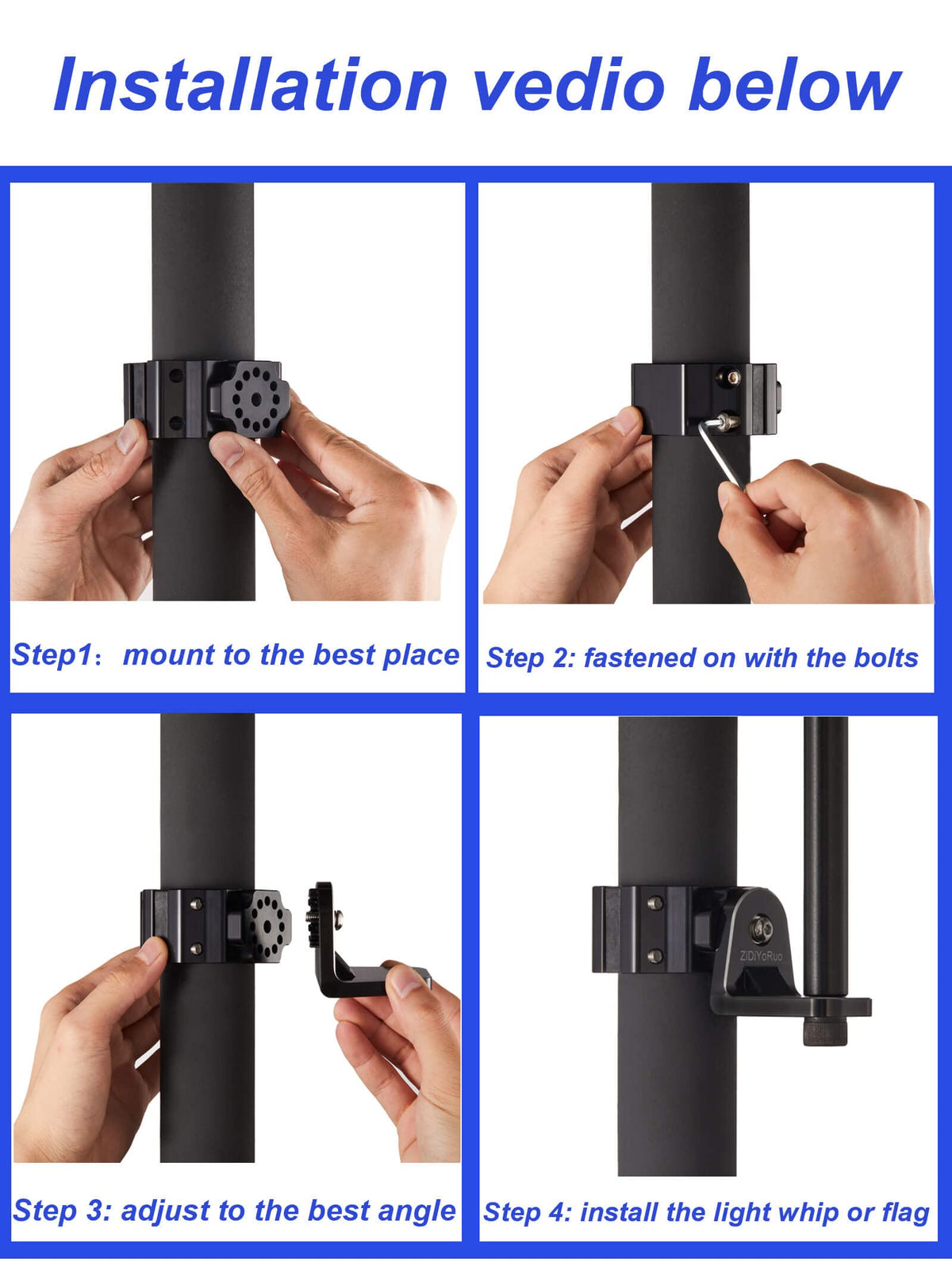 Installation vedio below

Step1: mount to the best place

Step 2: fastened on with the bolts

Step 3: adjust to the best angle

ZiDiYoRuo

Step 4: install the light whip or flag