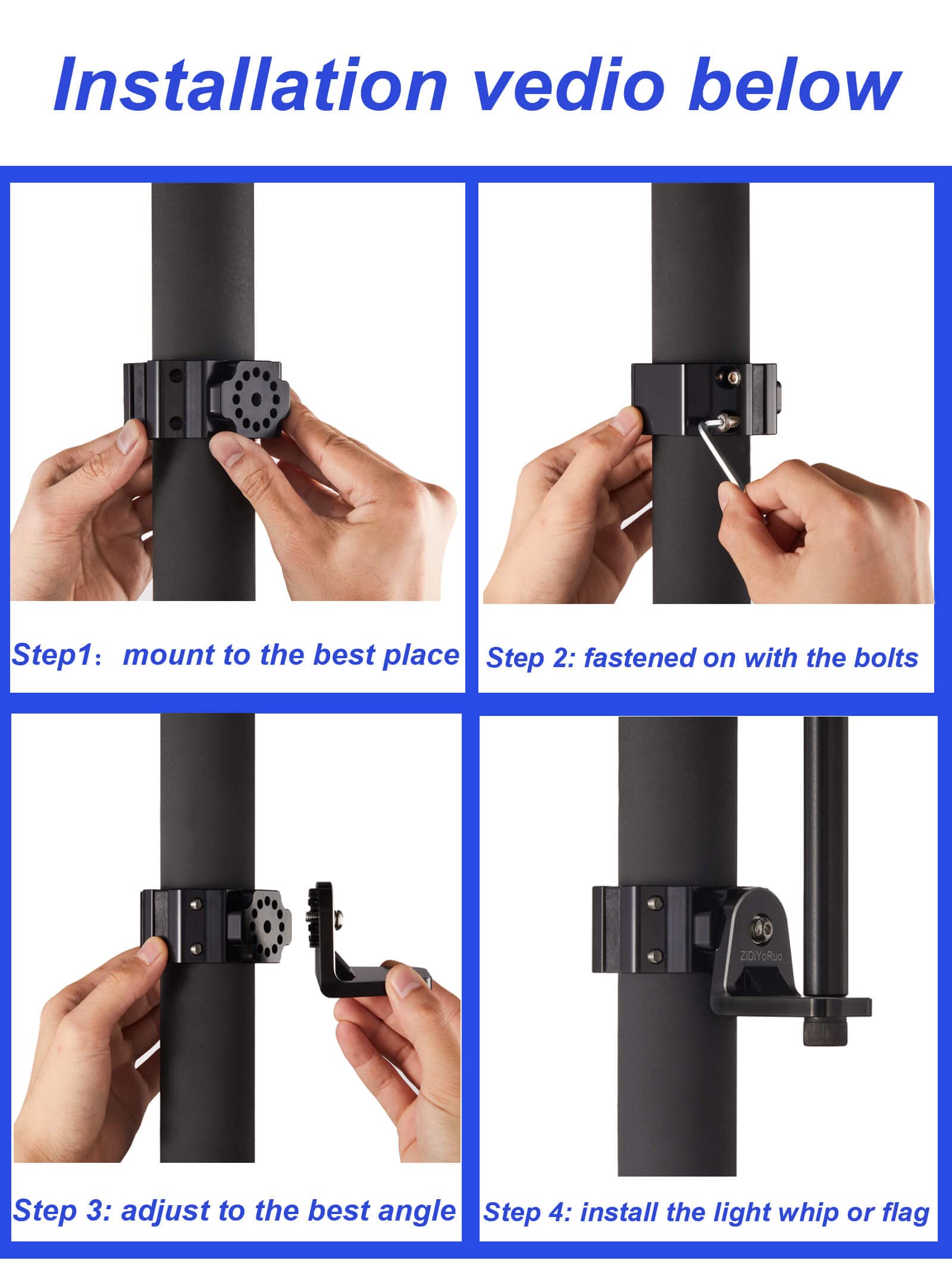 Installation vedio below

Step1： mount to the best place

Step 2: fastened on with the bolts

Step 3: adjust to the best angle

ZiDiYoRuo

Step 4: install the light whip or flag