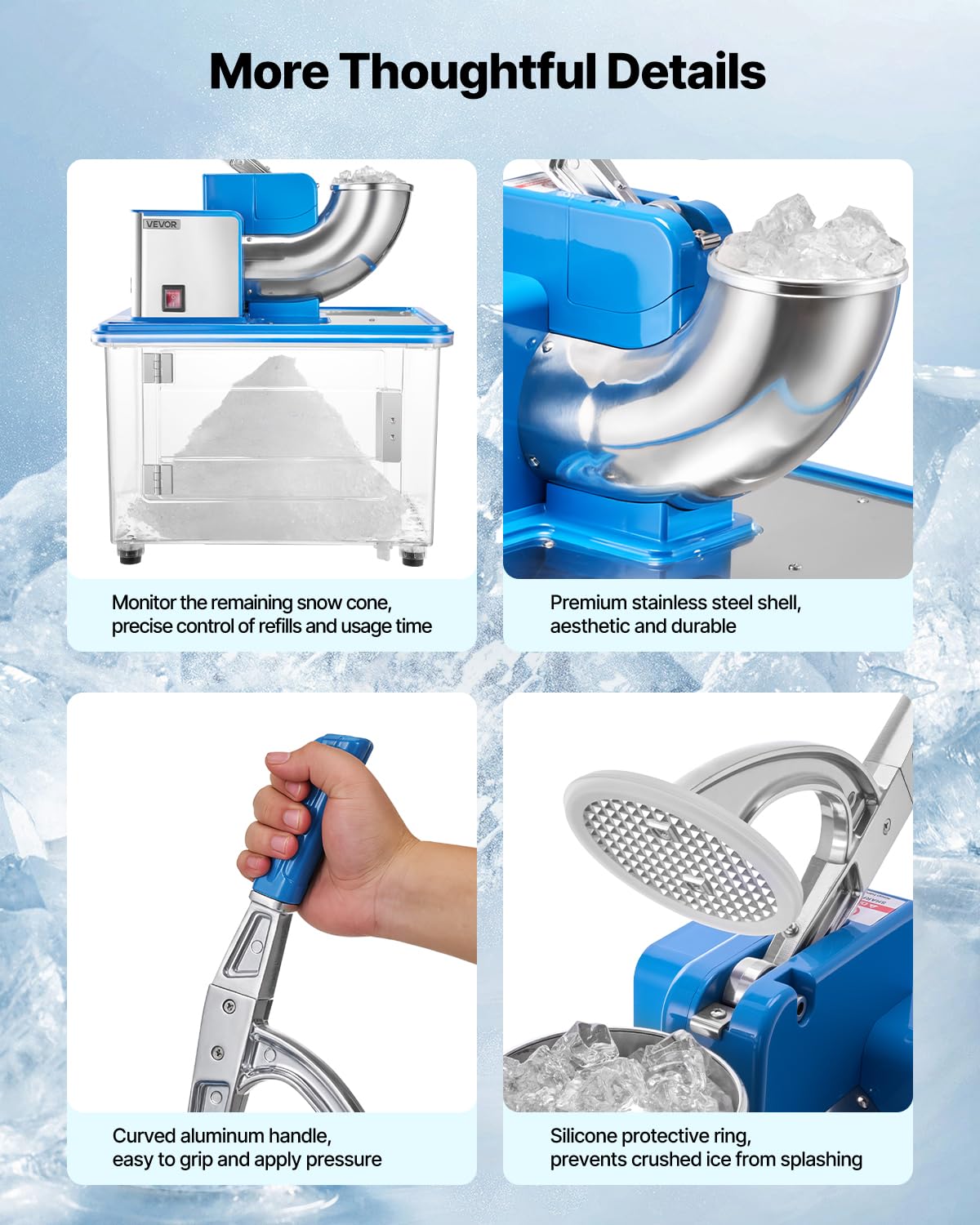 More Thoughtful Details

VEVOR

Monitor the remaining snow cone, precise control of refills and usage time

Premium stainless steel shell, aesthetic and durable

Curved aluminum handle, easy to grip and apply pressure

Silicone protective ring, prevents crushed ice from splashing