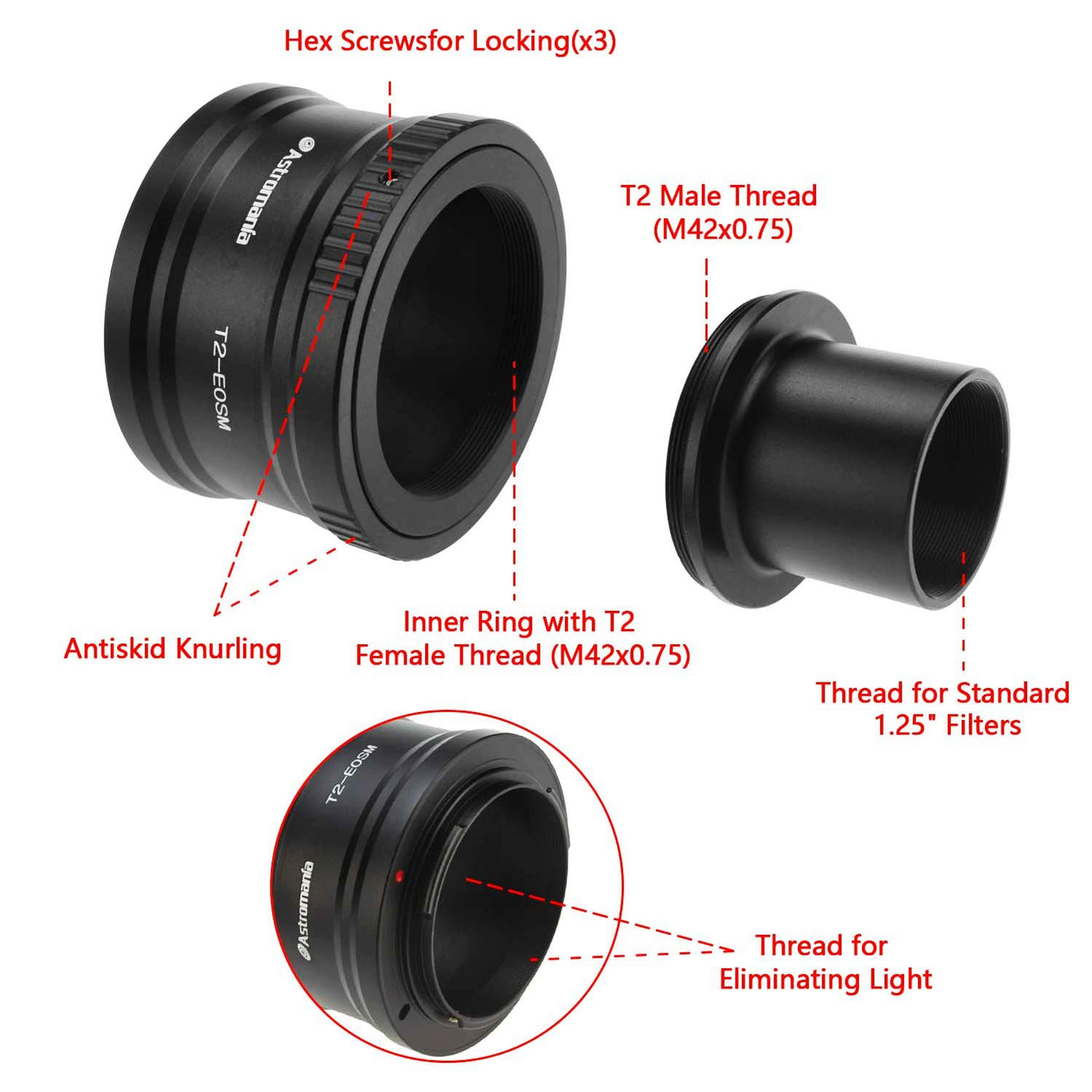 Hex Screwsfor Locking(x3)

Astromania

T2–EOSM

T2 Male Thread
(M42x0.75)

Antiskid Knurling

Inner Ring with T2
Female Thread (M42x0.75)

Thread for Standard
1.25" Filters

T2–EOSM

Astromania

Thread for
Eliminating Light