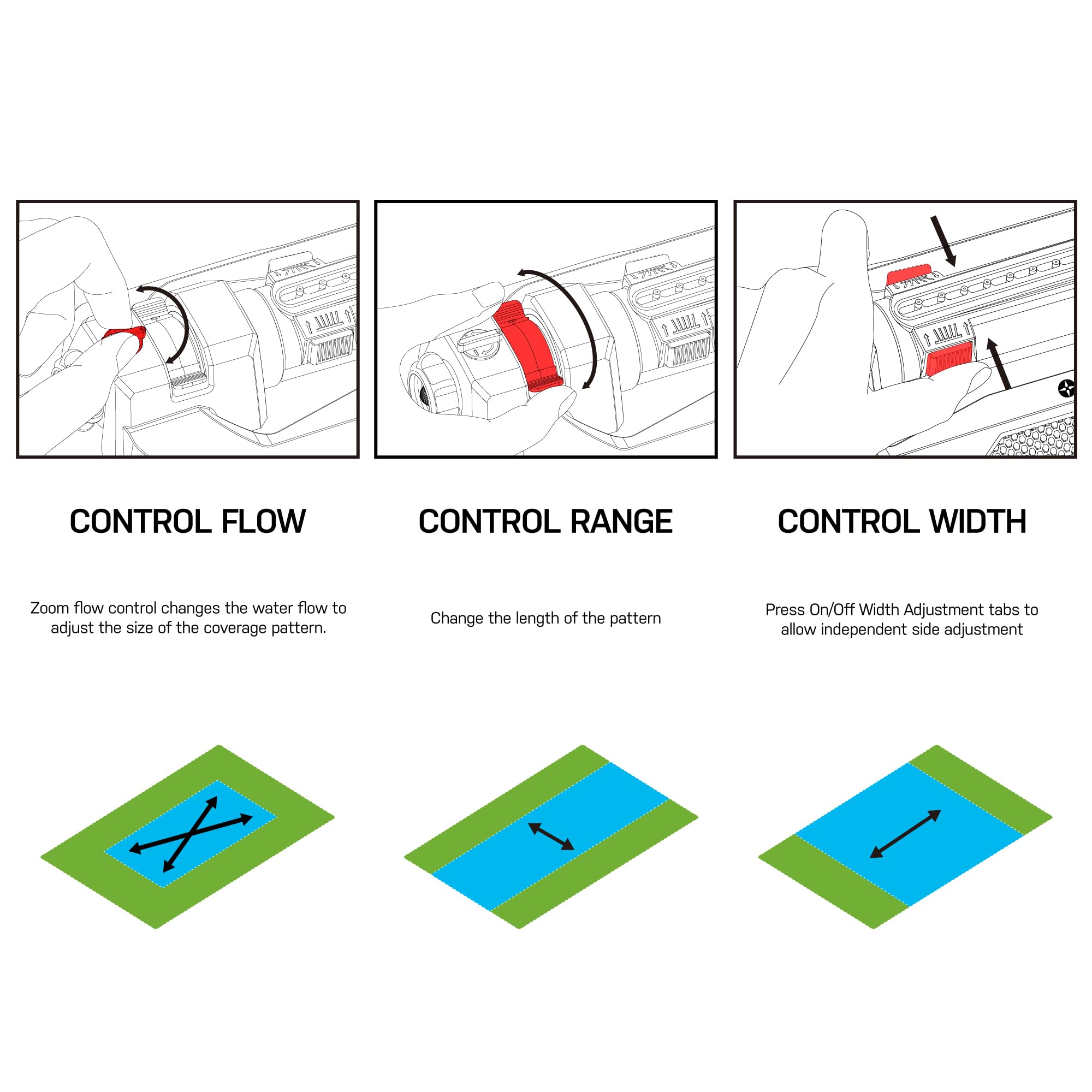 CONTROL FLOW

Zoom flow control changes the water flow to adjust the size of the coverage pattern.

CONTROL RANGE

Change the length of the pattern

CONTROL WIDTH

Press On/Off Width Adjustment tabs to allow independent side adjustment