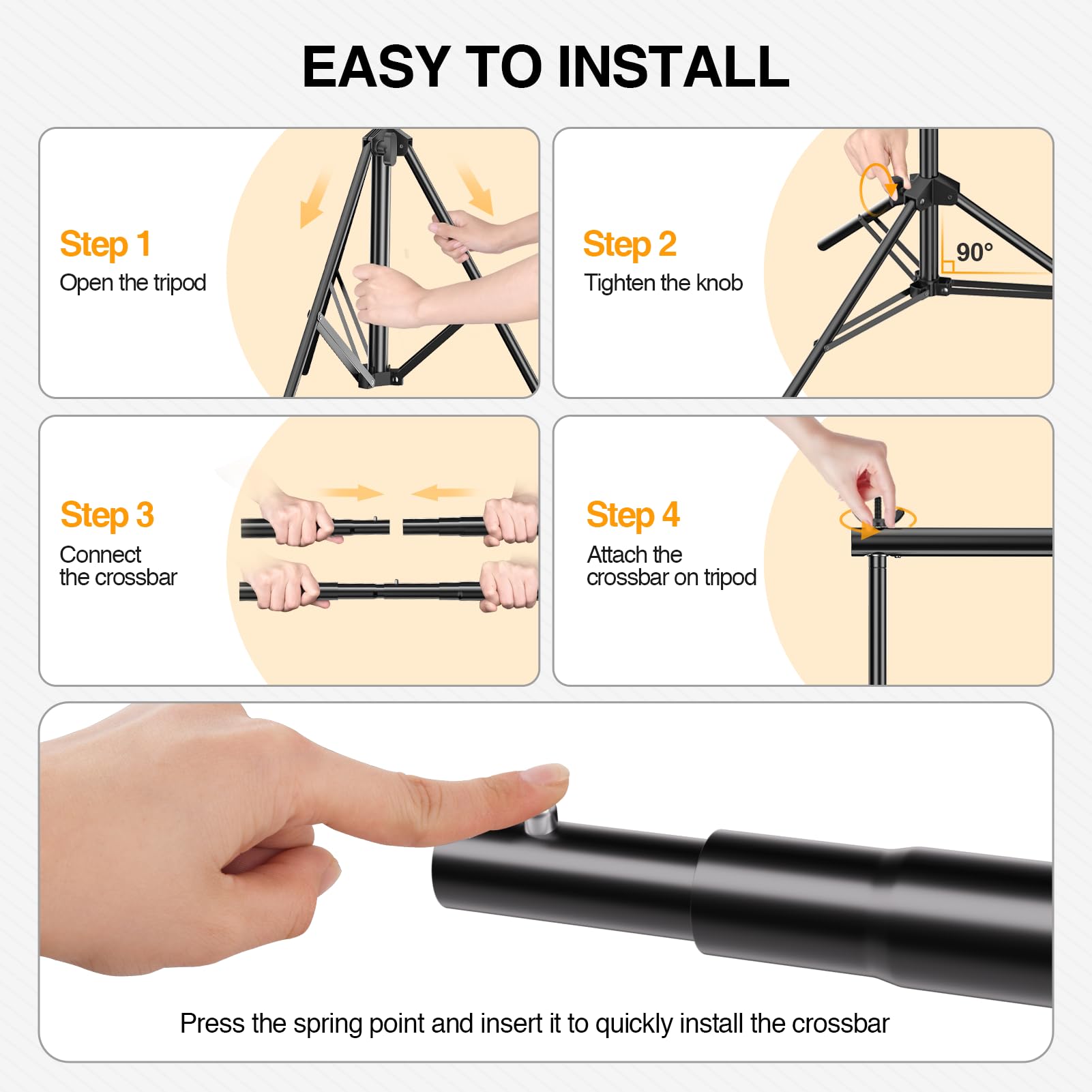 EASY TO INSTALL

Step 1
Open the tripod

Step 2
Tighten the knob

90°

Step 3
Connect the crossbar

Step 4
Attach the crossbar on tripod

Press the spring point and insert it to quickly install the crossbar