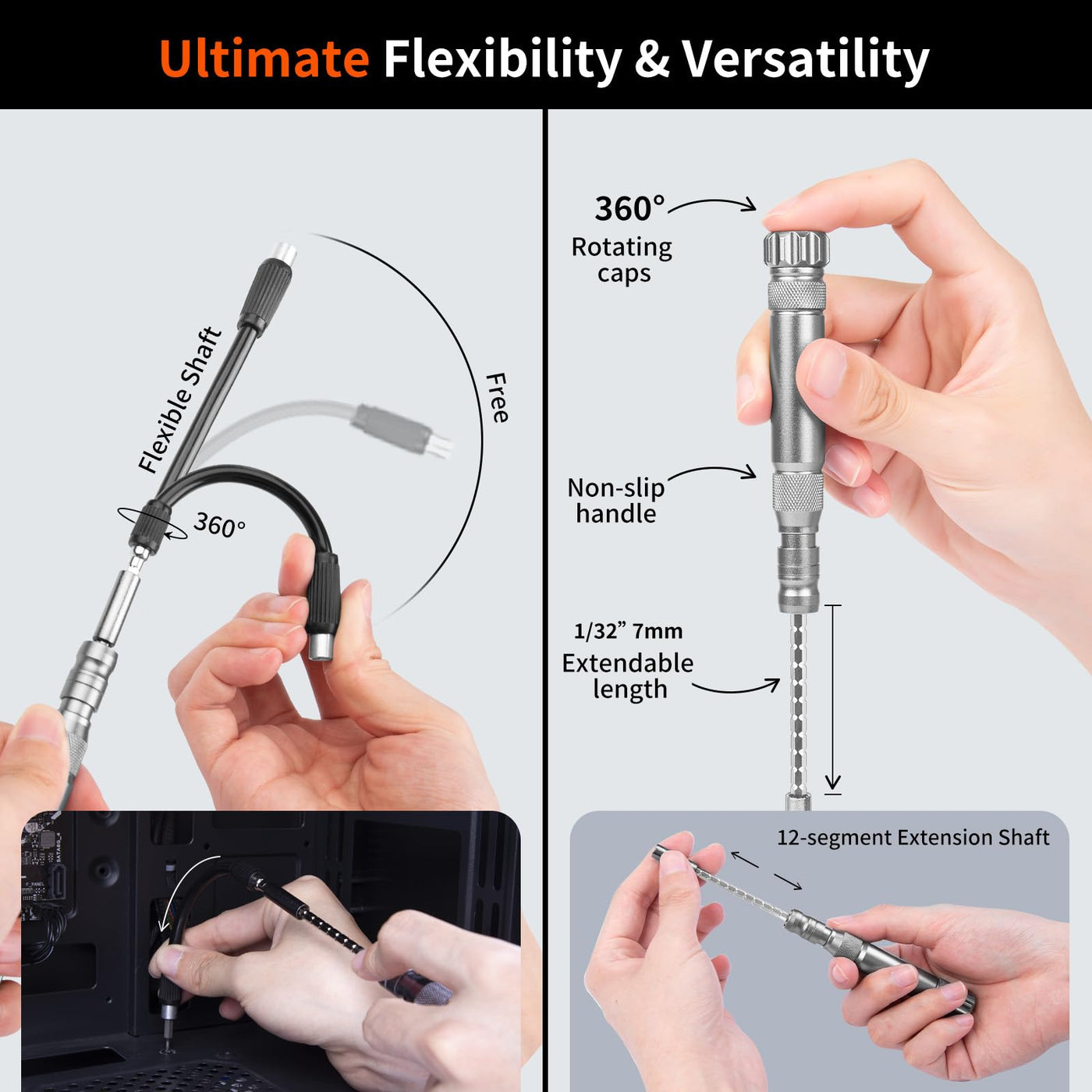 Ultimate Flexibility & Versatility

Flexible Shaft

Free

360°

360°
Rotating caps

Non-slip handle

1/32" 7mm
Extendable length

12-segment Extension Shaft