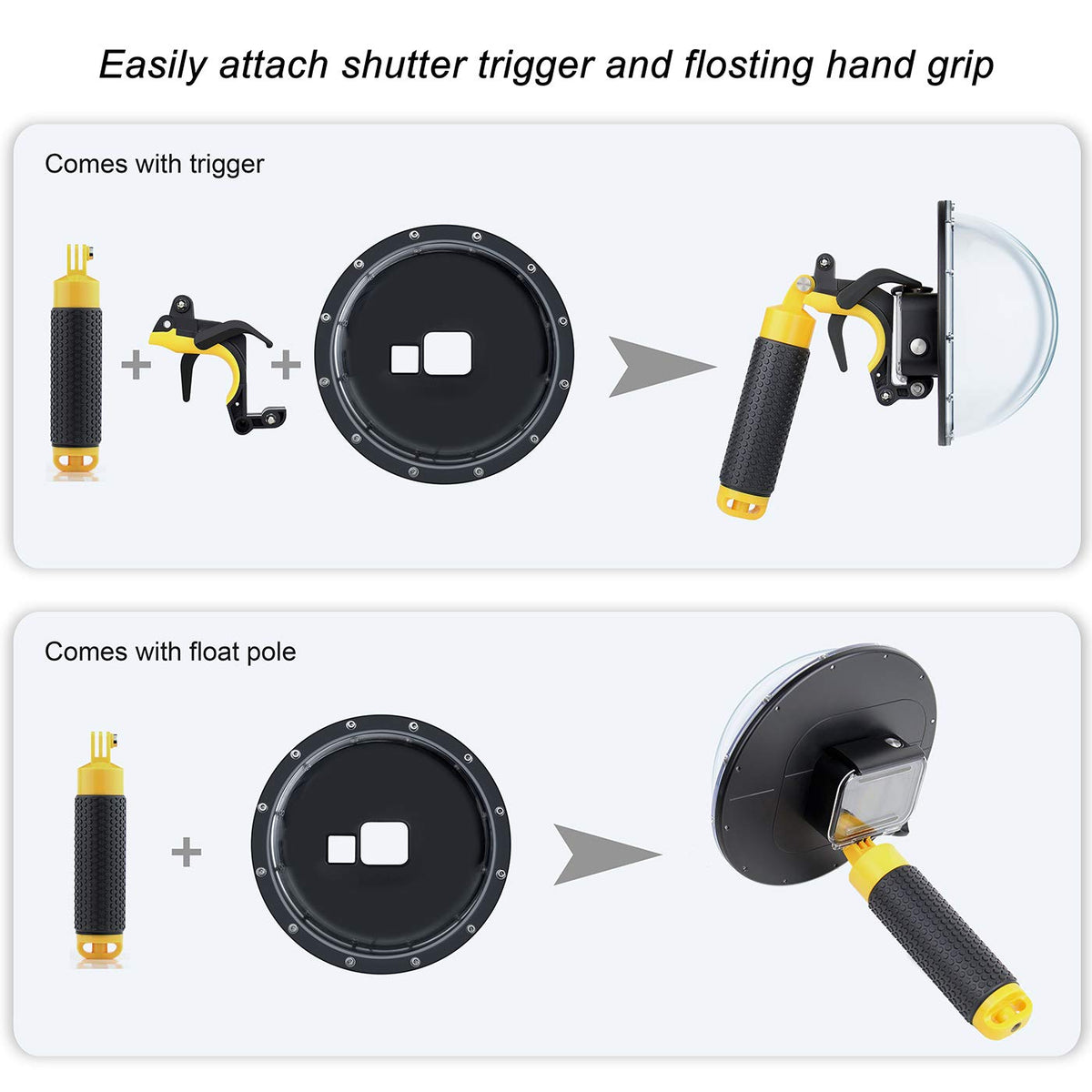 Easily attach shutter trigger and flosting hand grip

Comes with trigger

+ +

Comes with float pole

+