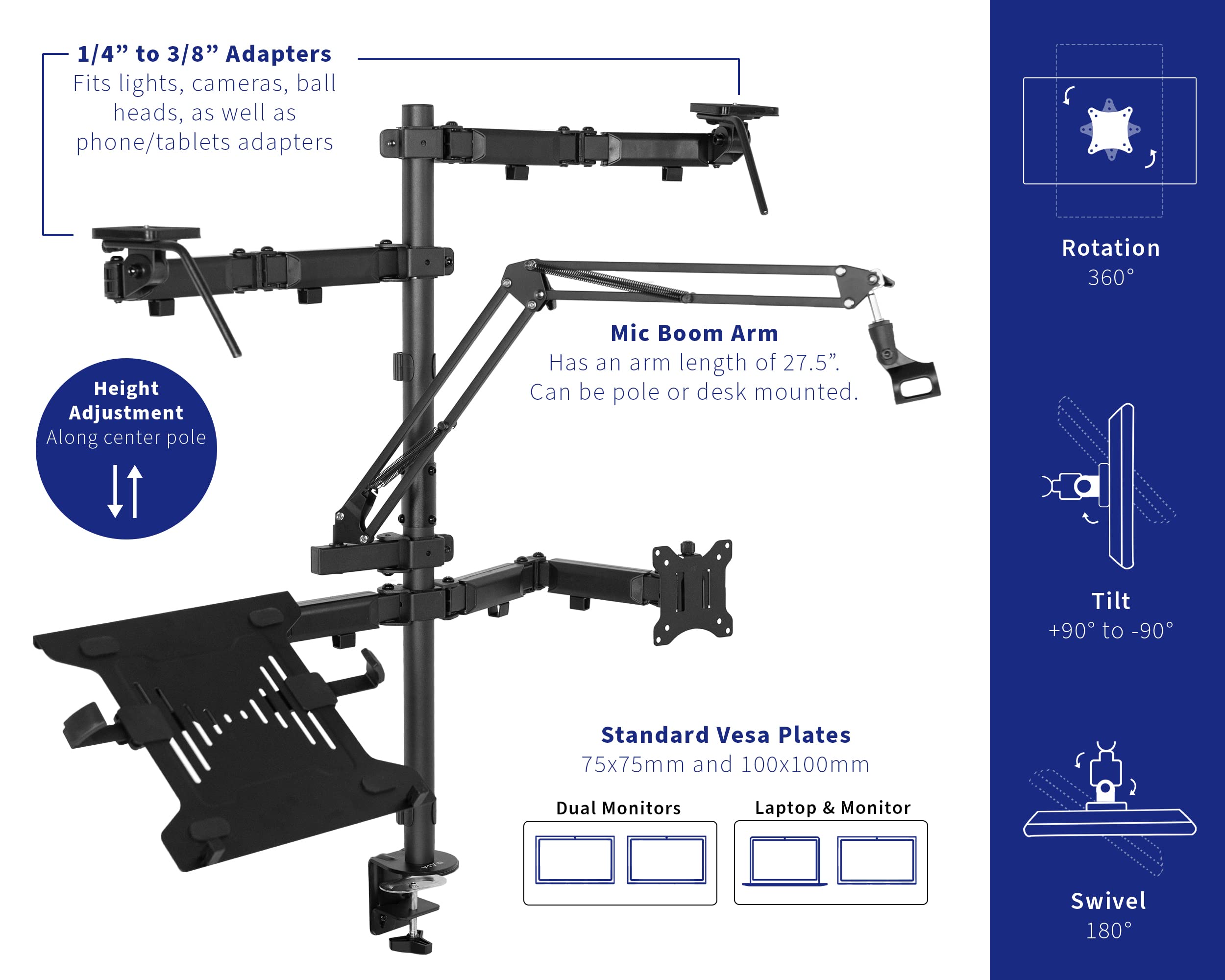 1/4” to 3/8” Adapters
Fits lights, cameras, ball heads, as well as phone/tablets adapters

Height Adjustment
Along center pole

Mic Boom Arm
Has an arm length of 27.5”. Can be pole or desk mounted.

Standard Vesa Plates
75x75mm and 100x100mm

Dual Monitors

Laptop & Monitor

Rotation
360°

Tilt
+90° to -90°

Swivel
180°