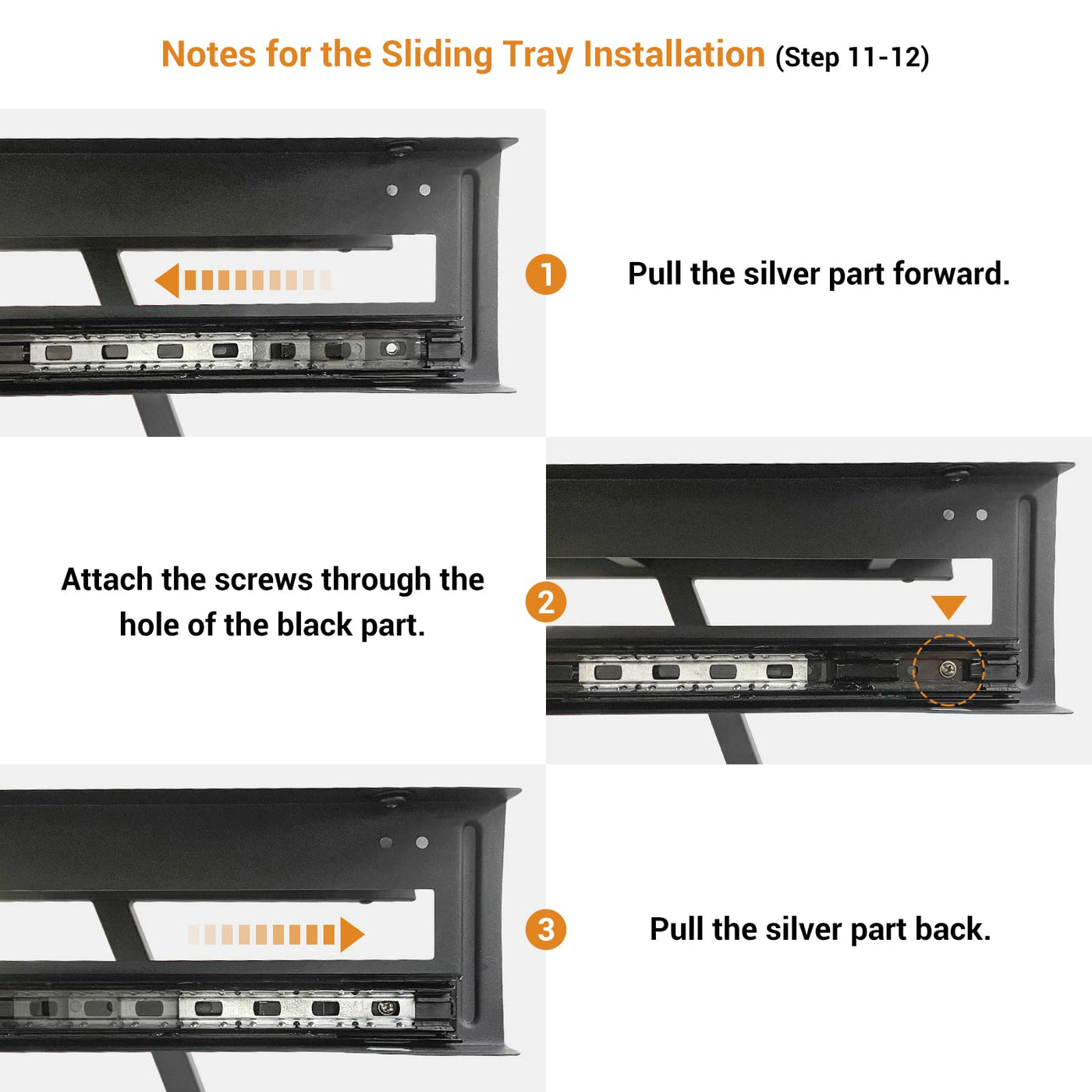 Notes for the Sliding Tray Installation (Step 11-12)

1

Pull the silver part forward.

Attach the screws through the hole of the black part.

2

3

Pull the silver part back.