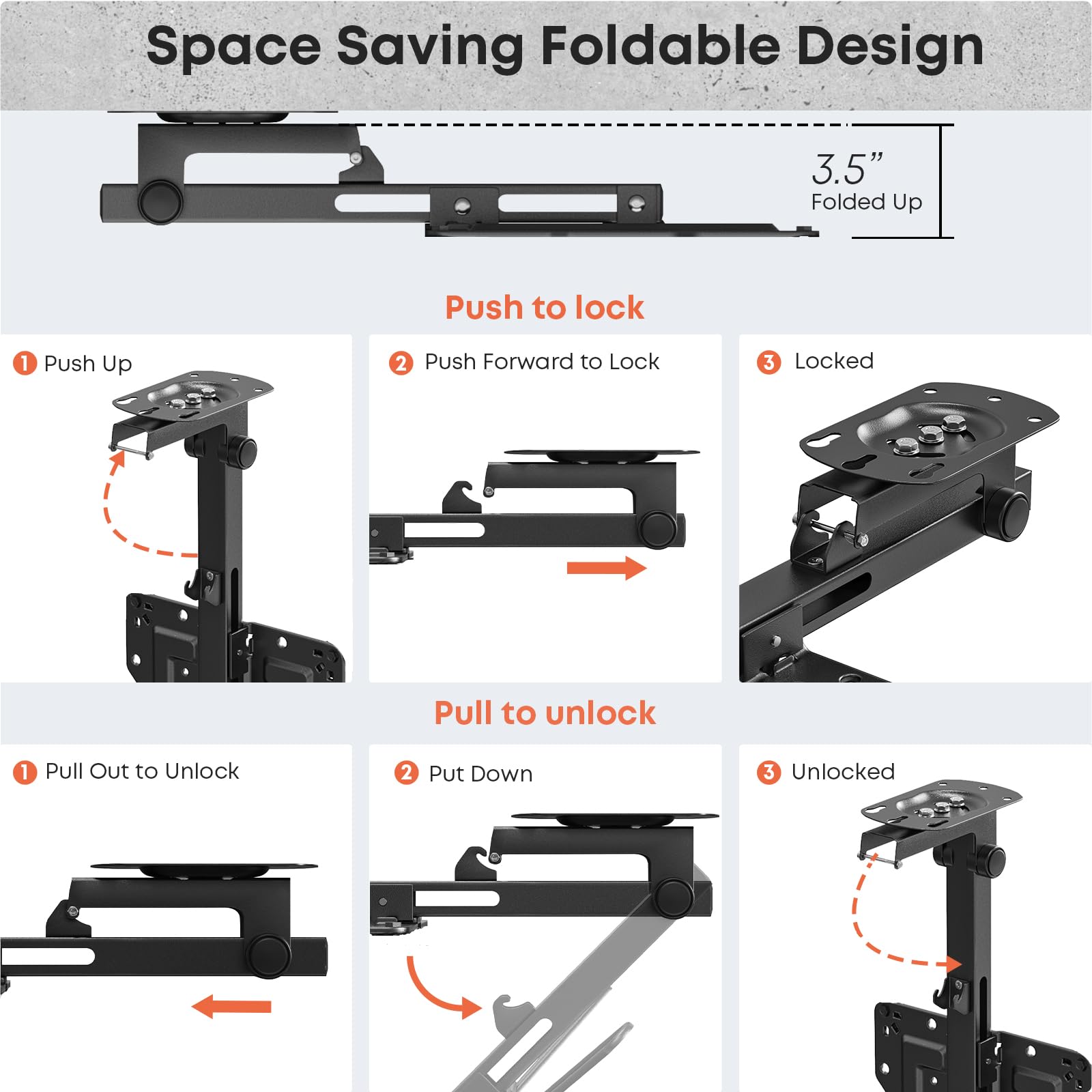 Space Saving Foldable Design

3.5”
Folded Up

Push to lock

1 Push Up

2 Push Forward to Lock

3 Locked

Pull to unlock

1 Pull Out to Unlock

2 Put Down

3 Unlocked