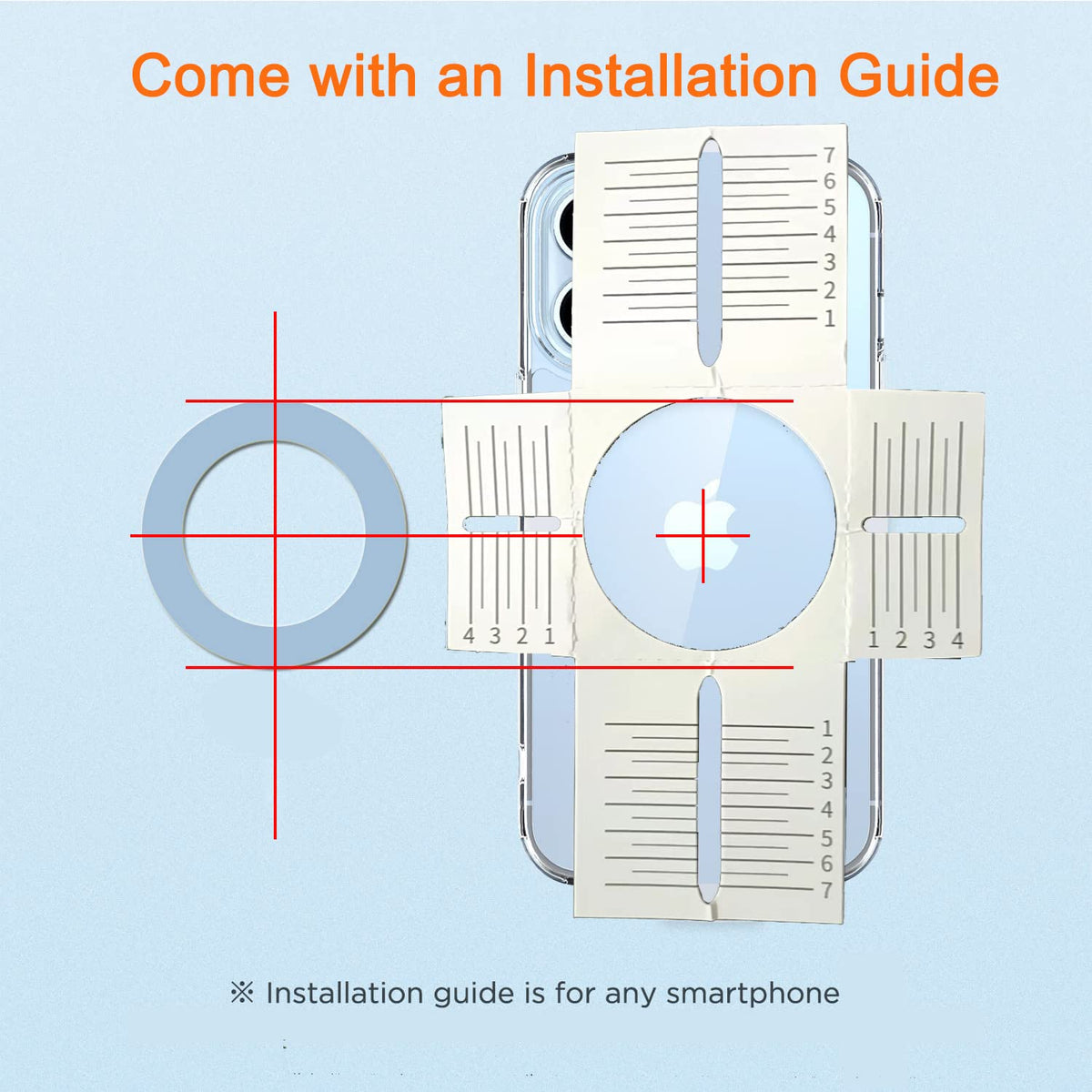 Come with an Installation Guide

7
6
5
4
3
2
1

4 3 2 1

1 2 3 4

1
2
3
4
5
6
7

※ Installation guide is for any smartphone