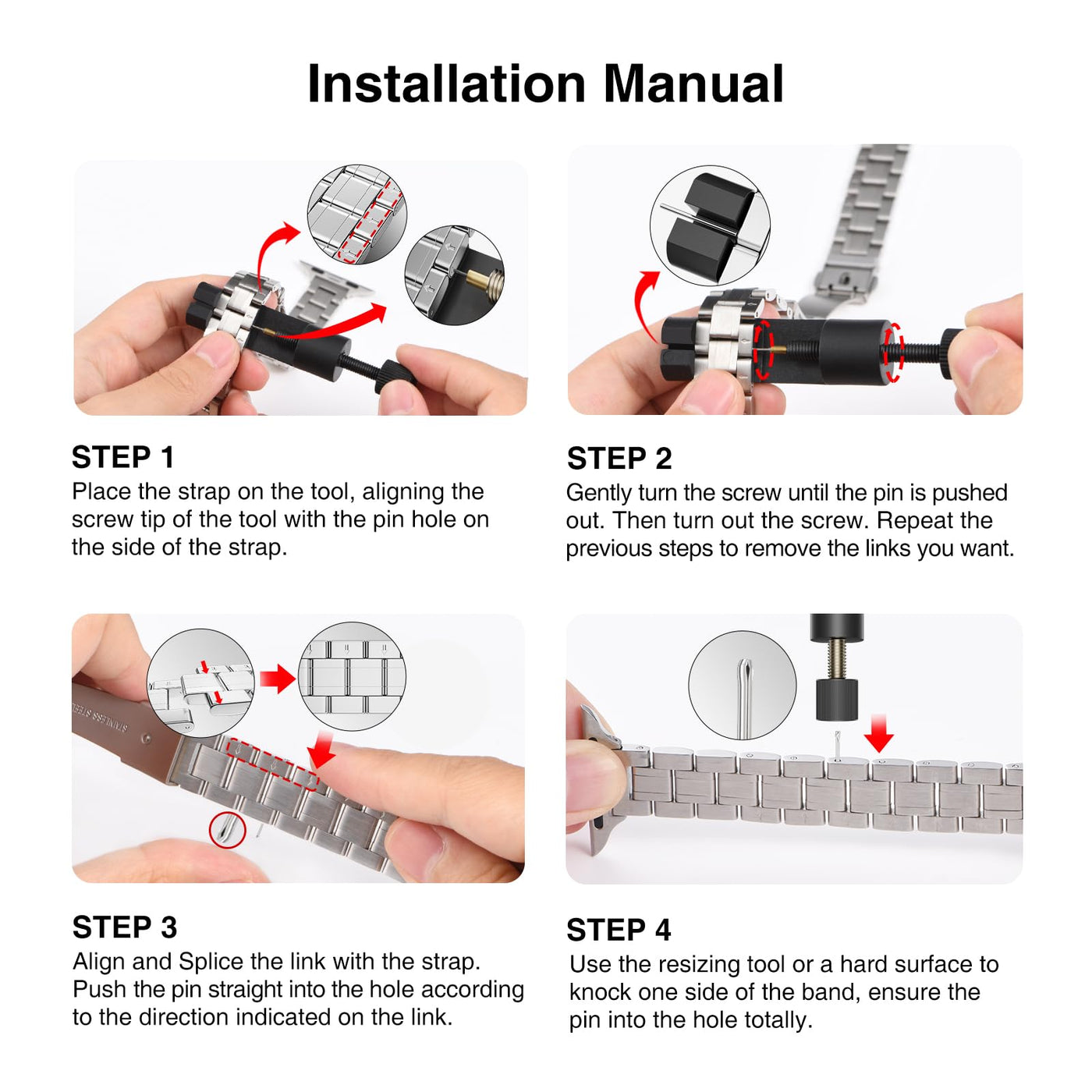 Installation Manual

STEP 1
Place the strap on the tool, aligning the screw tip of the tool with the pin hole on the side of the strap.

STEP 2
Gently turn the screw until the pin is pushed out. Then turn out the screw. Repeat the previous steps to remove the links you want.

STAINLESS STEEL

STEP 3
Align and Splice the link with the strap. Push the pin straight into the hole according to the direction indicated on the link.

STEP 4
Use the resizing tool or a hard surface to knock one side of the band, ensure the pin into the hole totally.