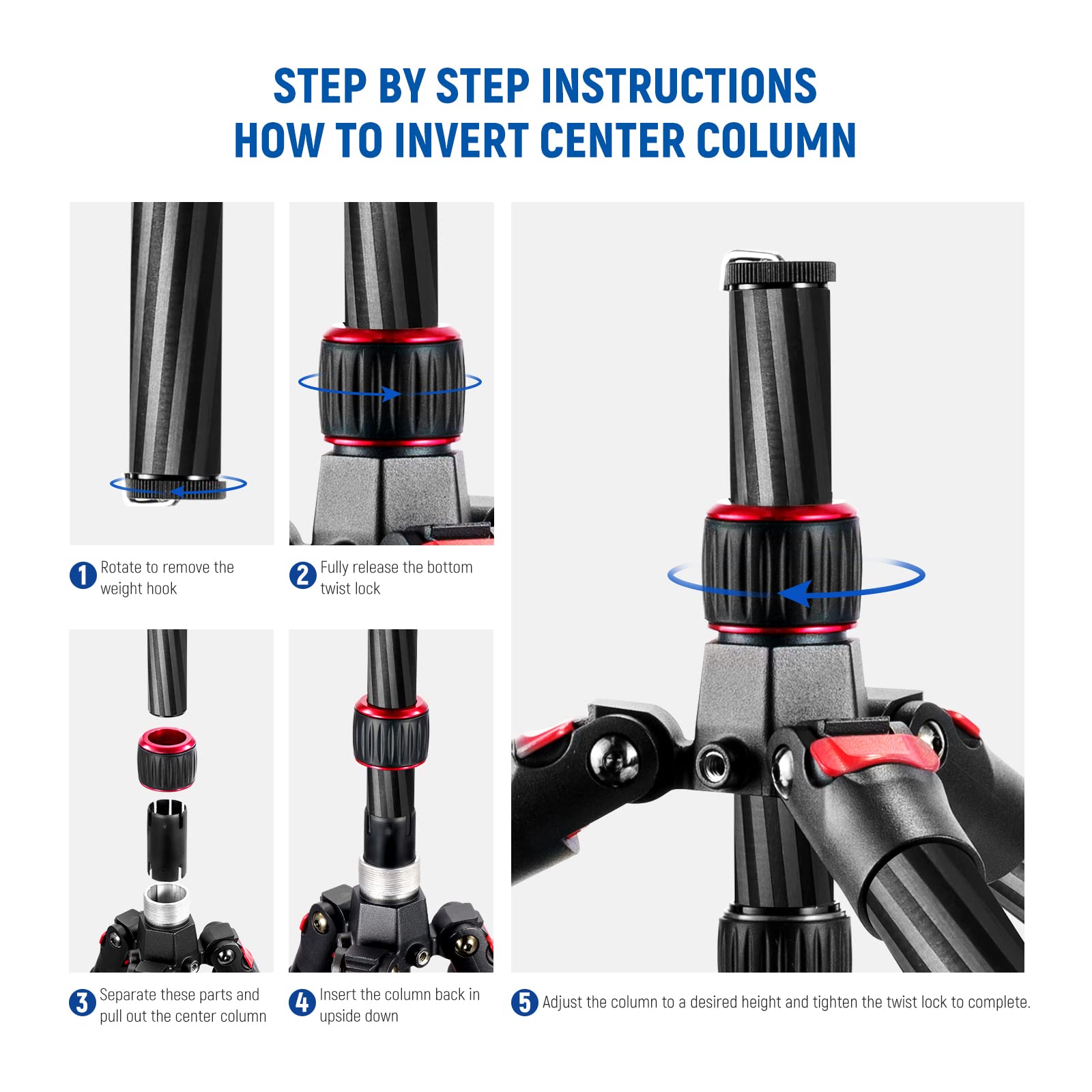 STEP BY STEP INSTRUCTIONS
HOW TO INVERT CENTER COLUMN

1 Rotate to remove the weight hook

2 Fully release the bottom twist lock

3 Separate these parts and pull out the center column

4 Insert the column back in upside down

5 Adjust the column to a desired height and tighten the twist lock to complete.