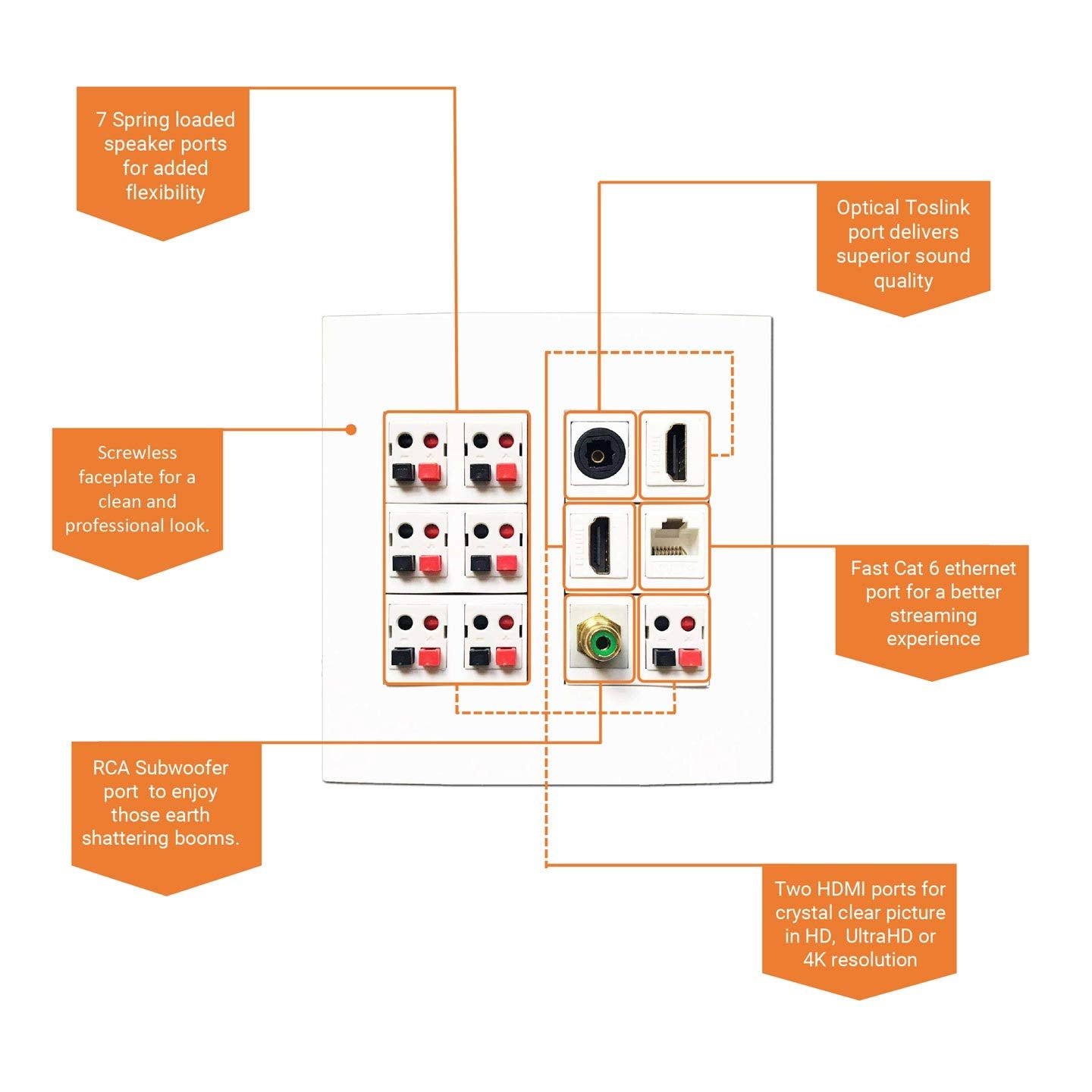 7 Spring loaded speaker ports for added flexibility

Optical Toslink port delivers superior sound quality

Screwless faceplate for a clean and professional look.

Fast Cat 6 ethernet port for a better streaming experience

RCA Subwoofer port to enjoy those earth shattering booms.

Two HDMI ports for crystal clear picture in HD, UltraHD or 4K resolution