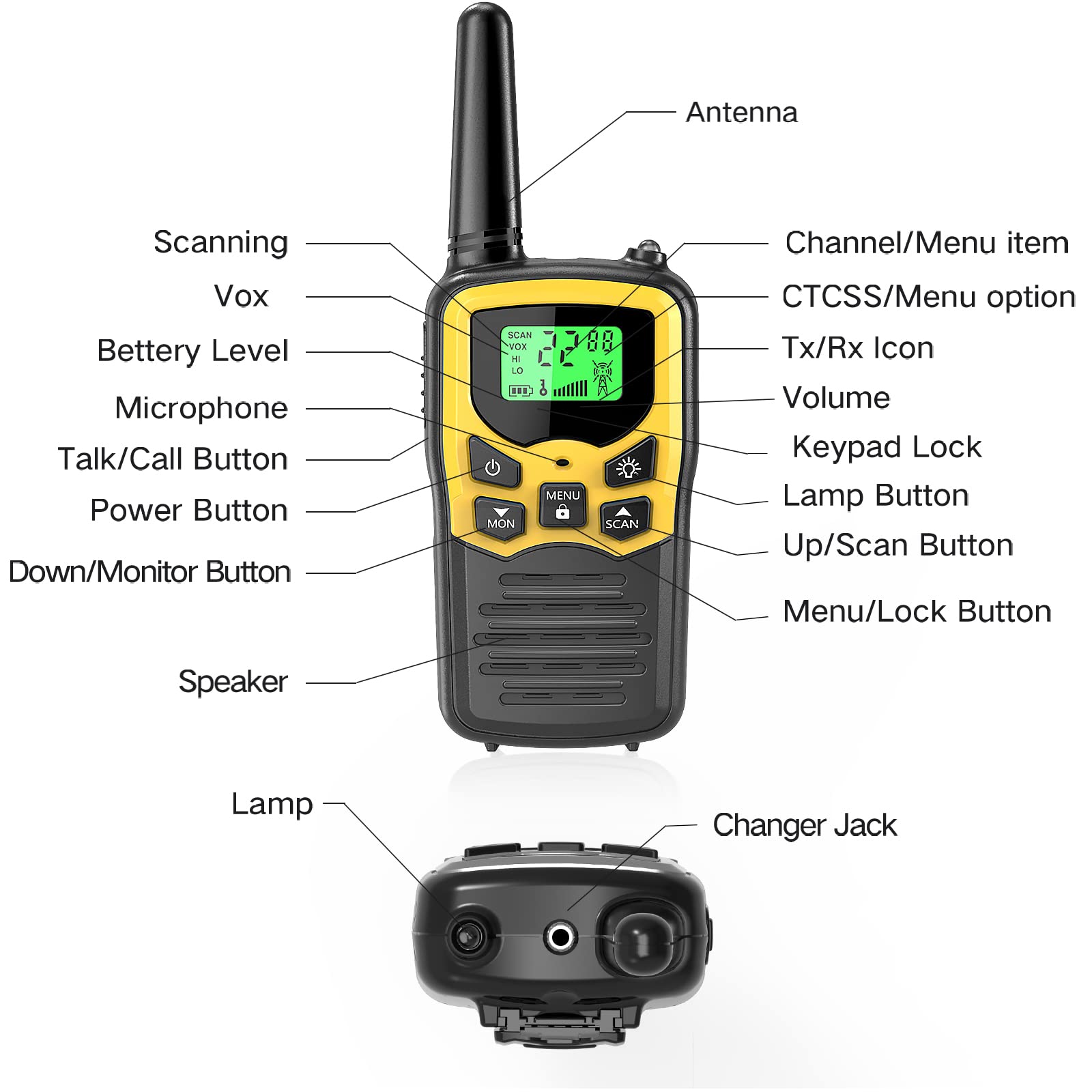 Antenna

Scanning

Vox

Bettery Level

Microphone

Talk/Call Button

Power Button

Down/Monitor Button

Speaker

Channel/Menu item

CTCSS/Menu option

Tx/Rx Icon

Volume

Keypad Lock

Lamp Button

Up/Scan Button

Menu/Lock Button

SCAN
VOX
HI
LO
22
88

MENU
MON
SCAN

Lamp

Changer Jack