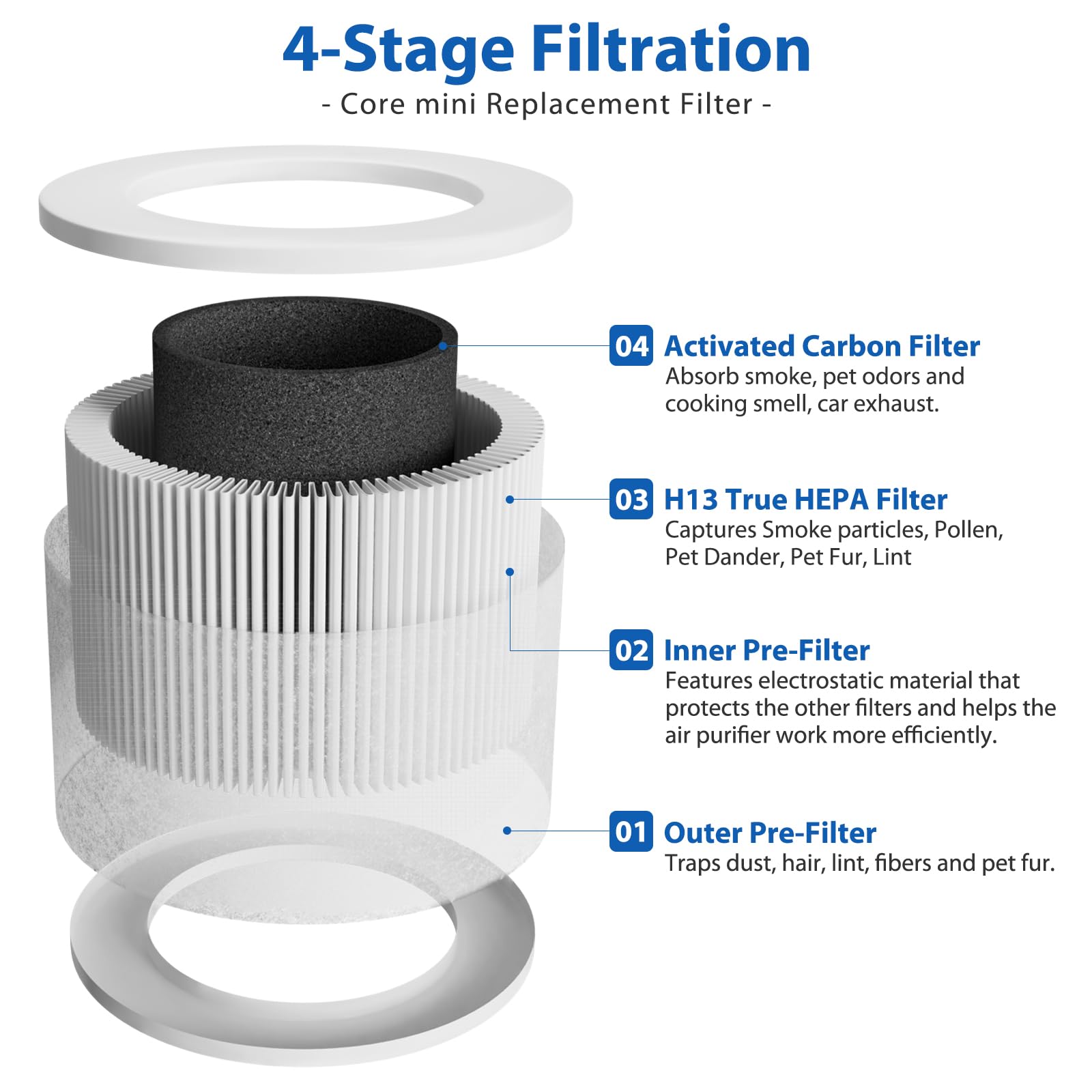 4-Stage Filtration

- Core mini Replacement Filter -

04 Activated Carbon Filter
Absorb smoke, pet odors and cooking smell, car exhaust.

03 H13 True HEPA Filter
Captures Smoke particles, Pollen, Pet Dander, Pet Fur, Lint

02 Inner Pre-Filter
Features electrostatic material that protects the other filters and helps the air purifier work more efficiently.

01 Outer Pre-Filter
Traps dust, hair, lint, fibers and pet fur.