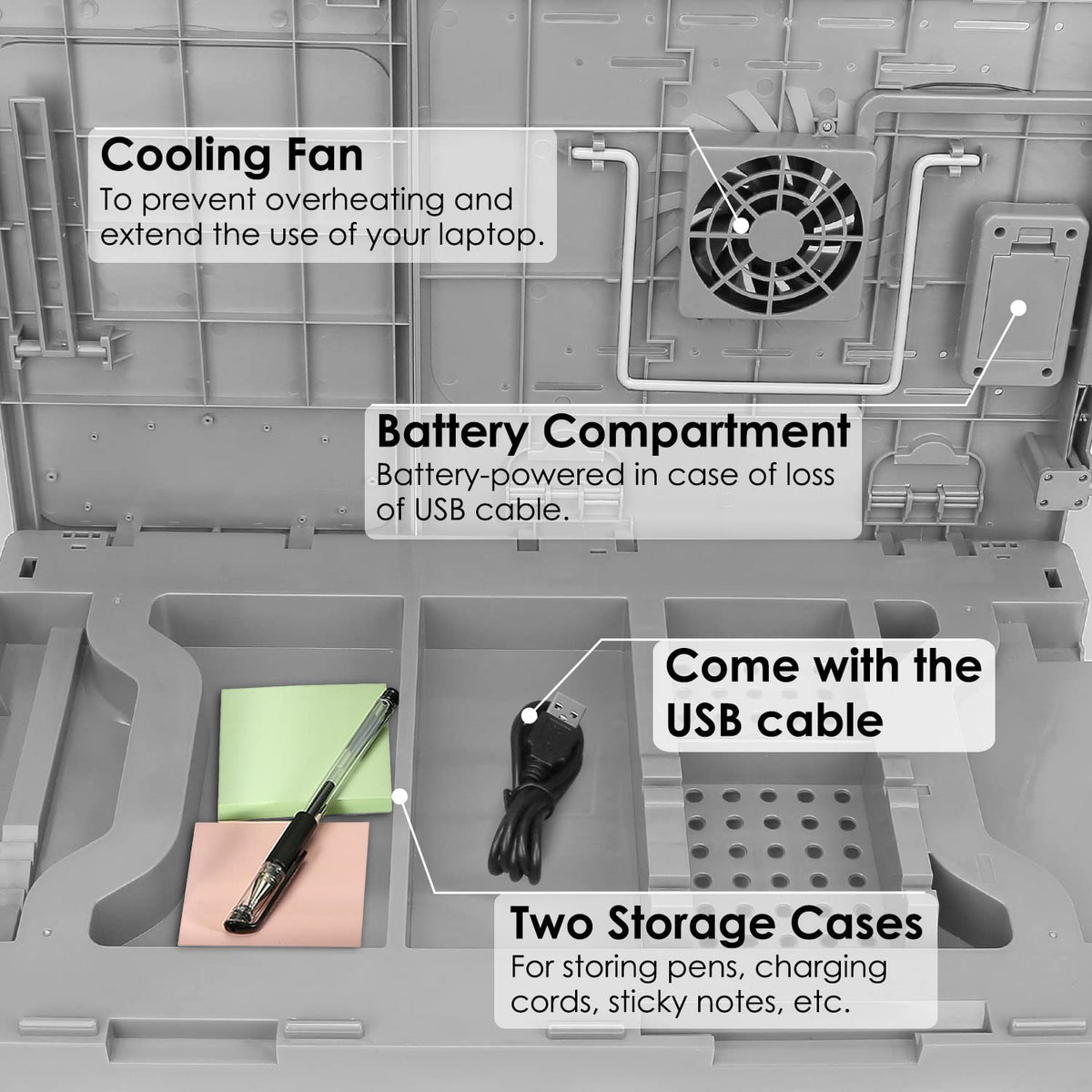 Cooling Fan
To prevent overheating and extend the use of your laptop.

Battery Compartment
Battery-powered in case of loss of USB cable.

Come with the USB cable

Two Storage Cases
For storing pens, charging cords, sticky notes, etc.