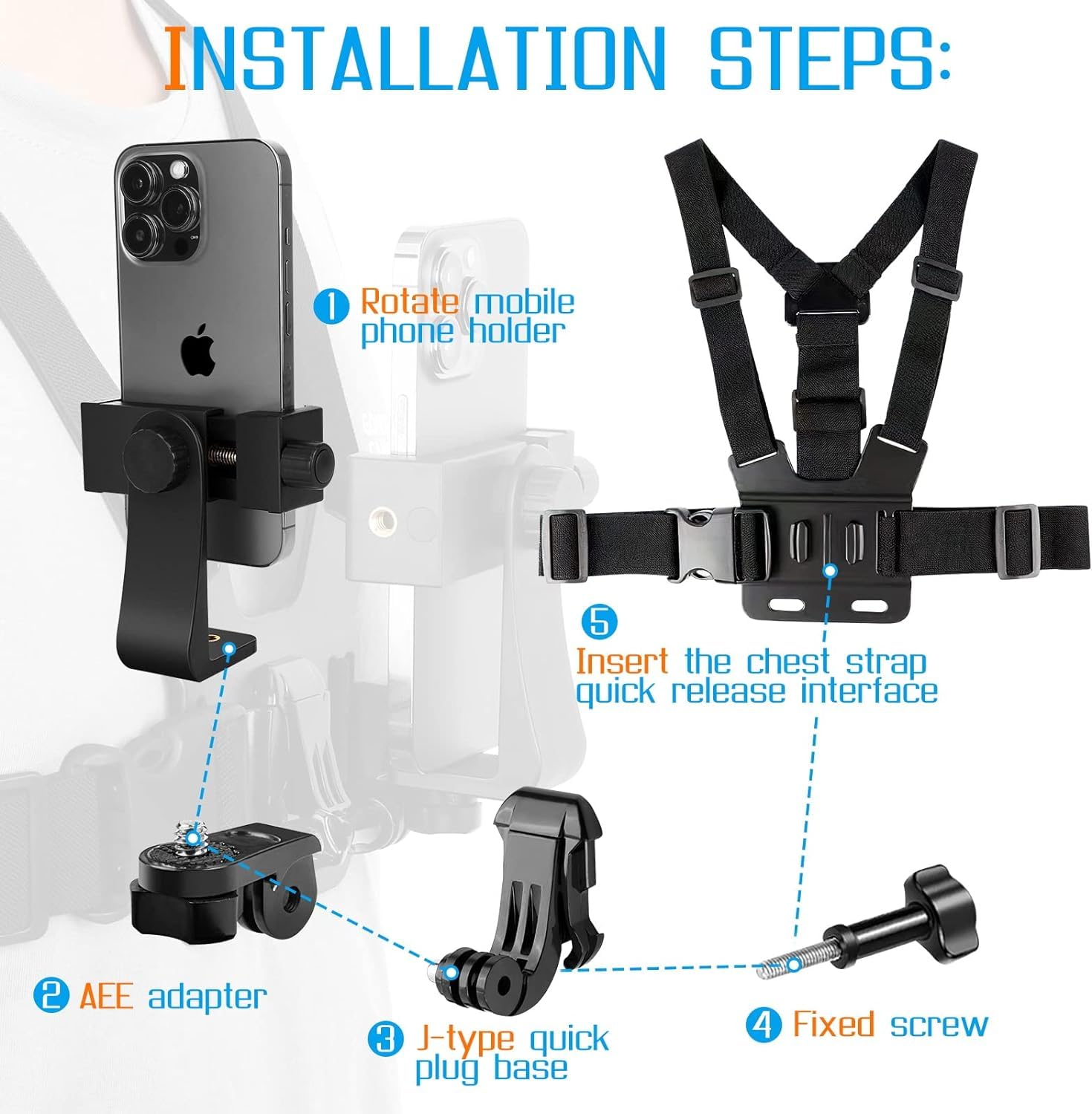 INSTALLATION STEPS:

1 Rotate mobile phone holder

5 Insert the chest strap quick release interface

2 AEE adapter

3 J-type quick plug base

4 Fixed screw